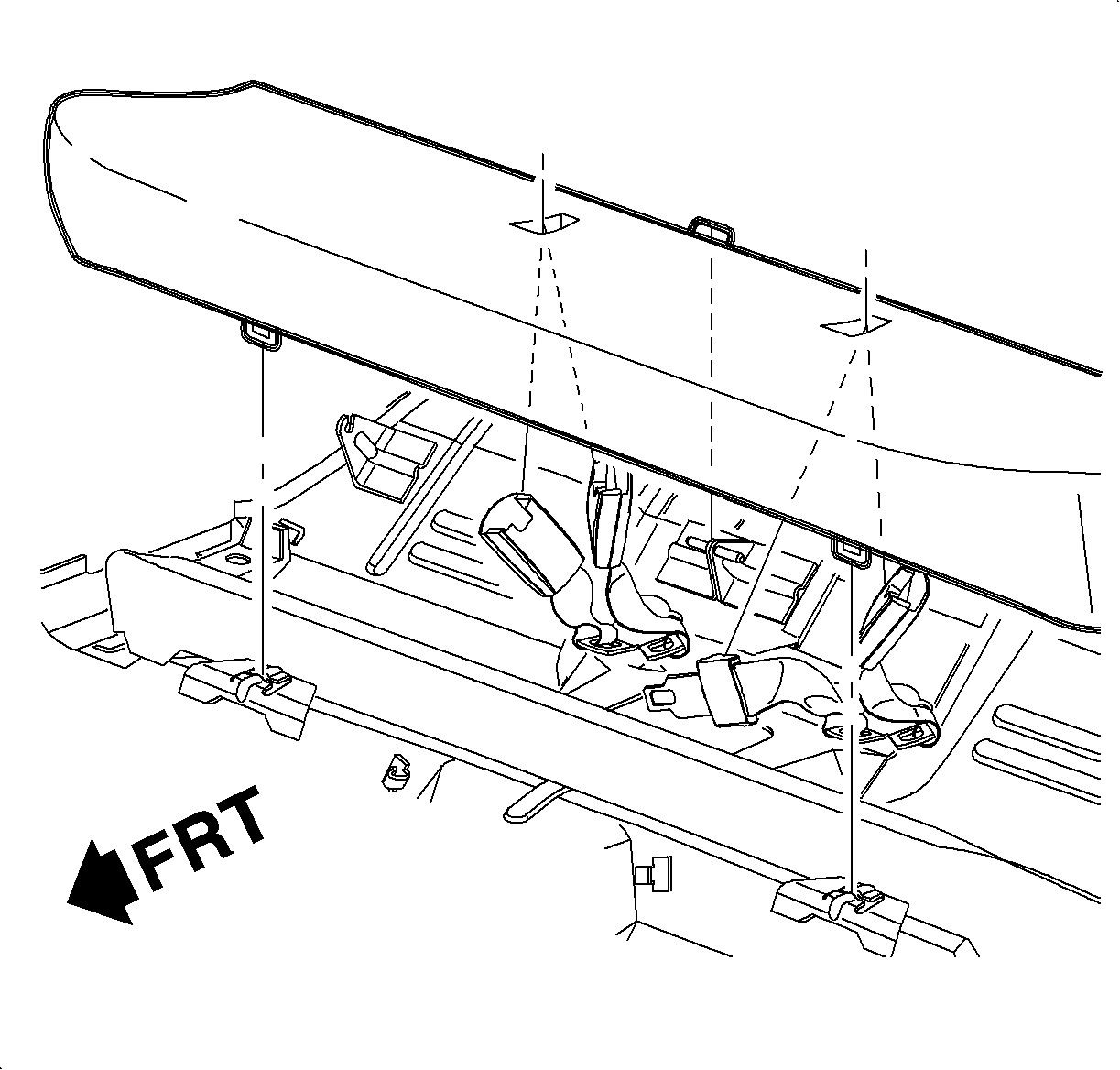 FRT