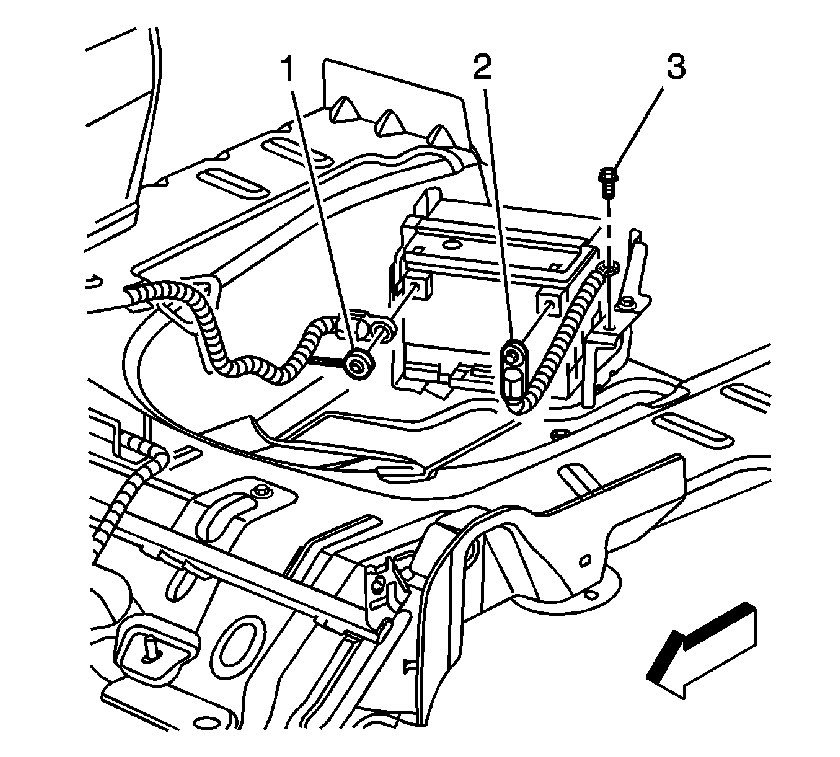 1
2
3