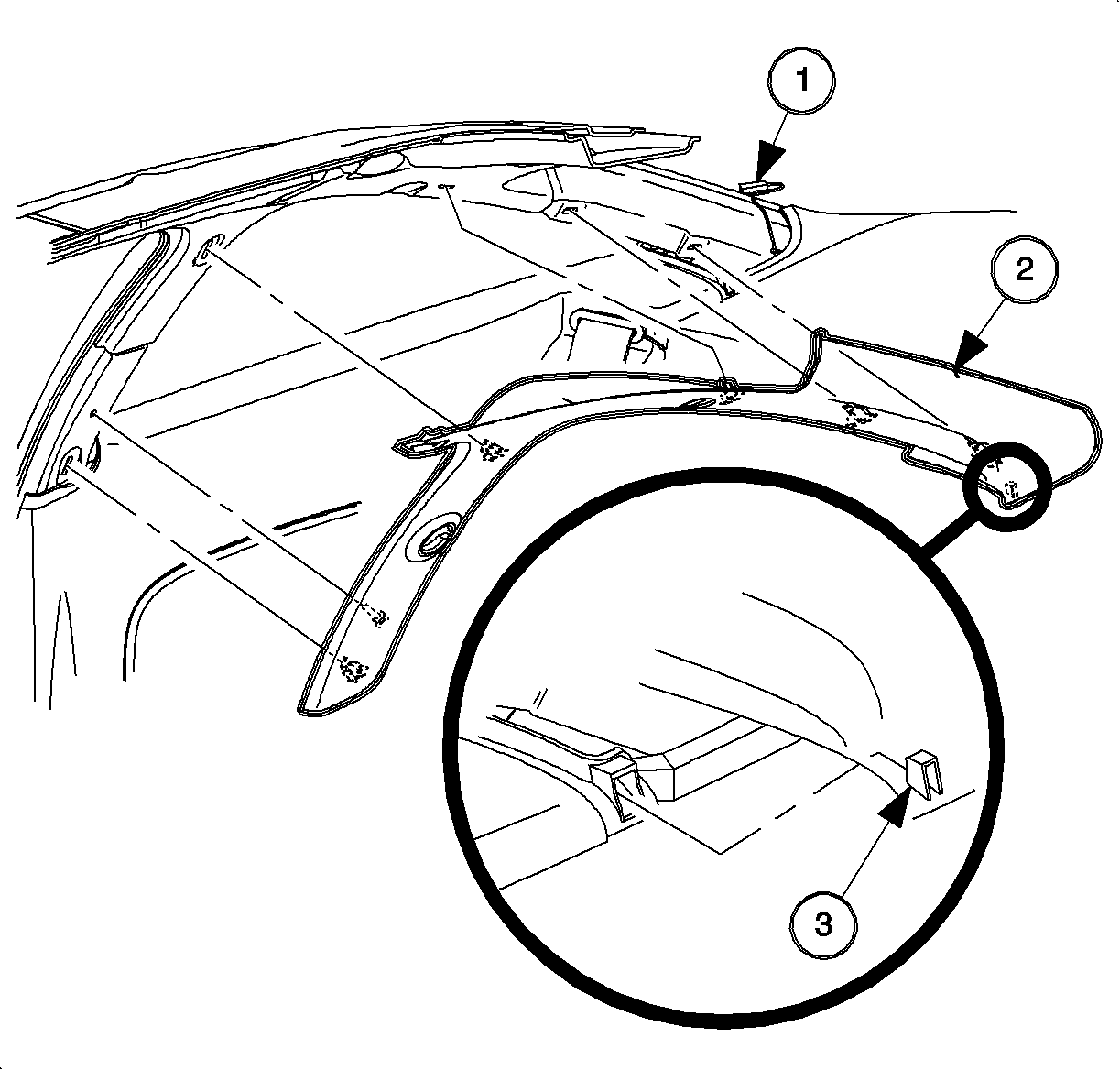 1
2
3