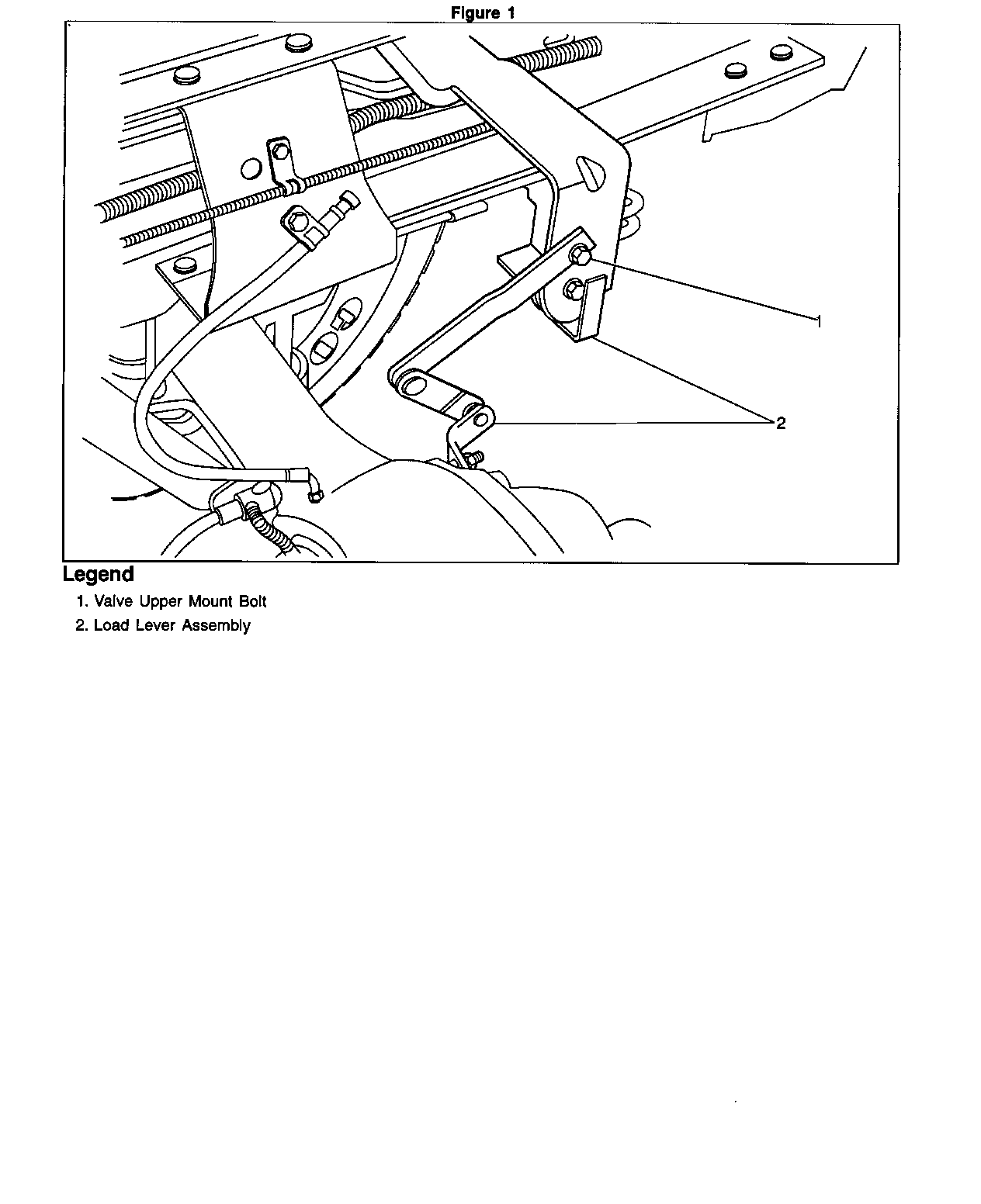 Figure 1

1

2

Legend

1. Valve Upper Mount Bolt

2. Load Lever Assembly