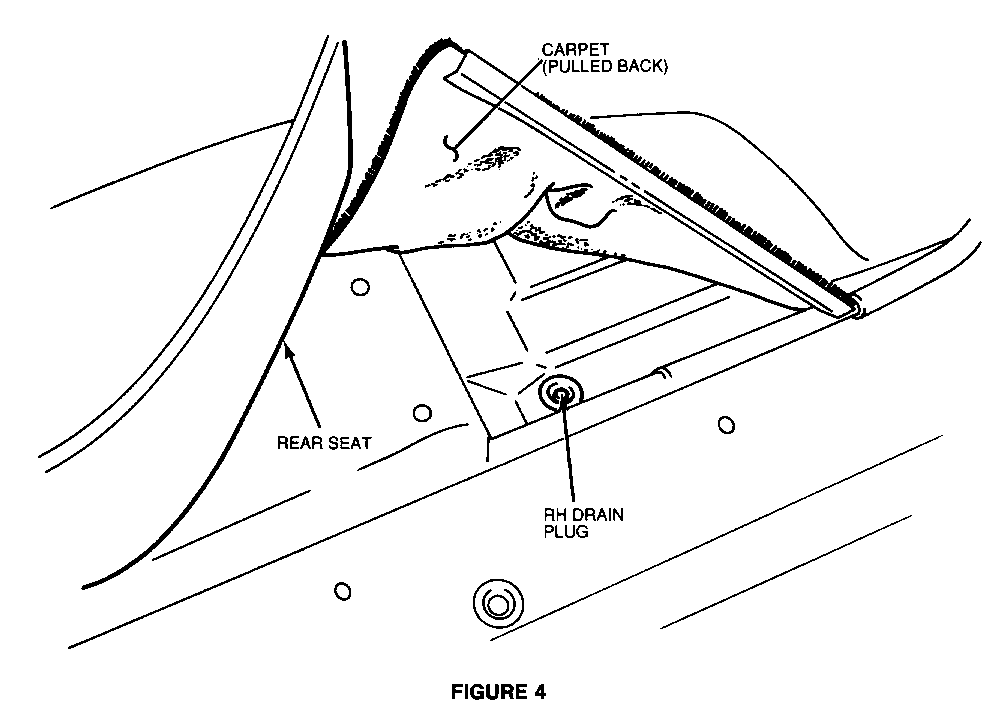 CARPET
(PULLED BACK)

REAR SEAT

RH DRAIN
PLUG

FIGURE 4