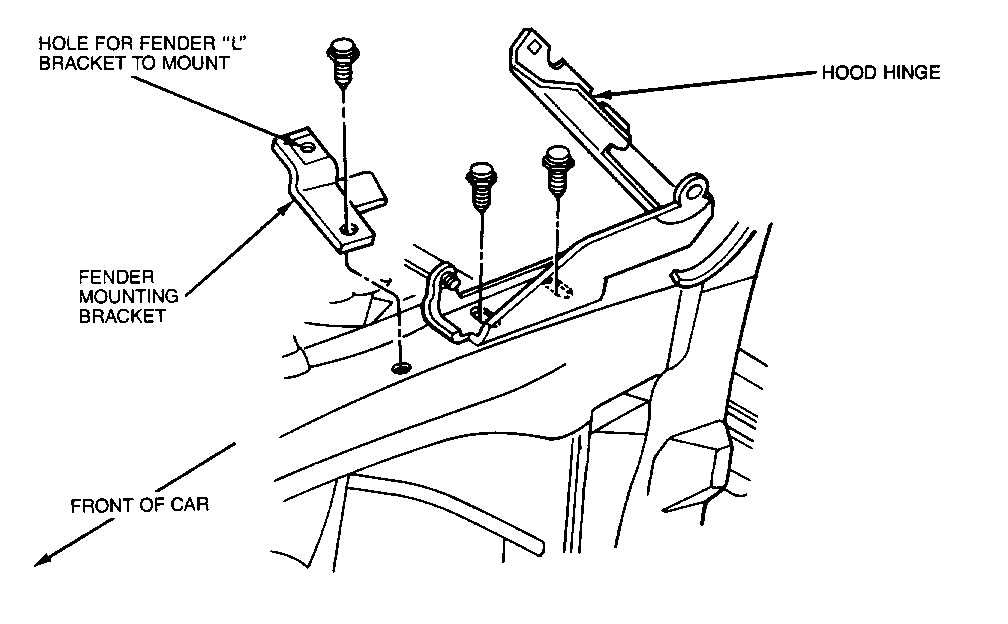 HOLE FOR FENDER "L" BRACKET TO MOUNT

HOOD HINGE

FENDER MOUNTING BRACKET

FRONT OF CAR