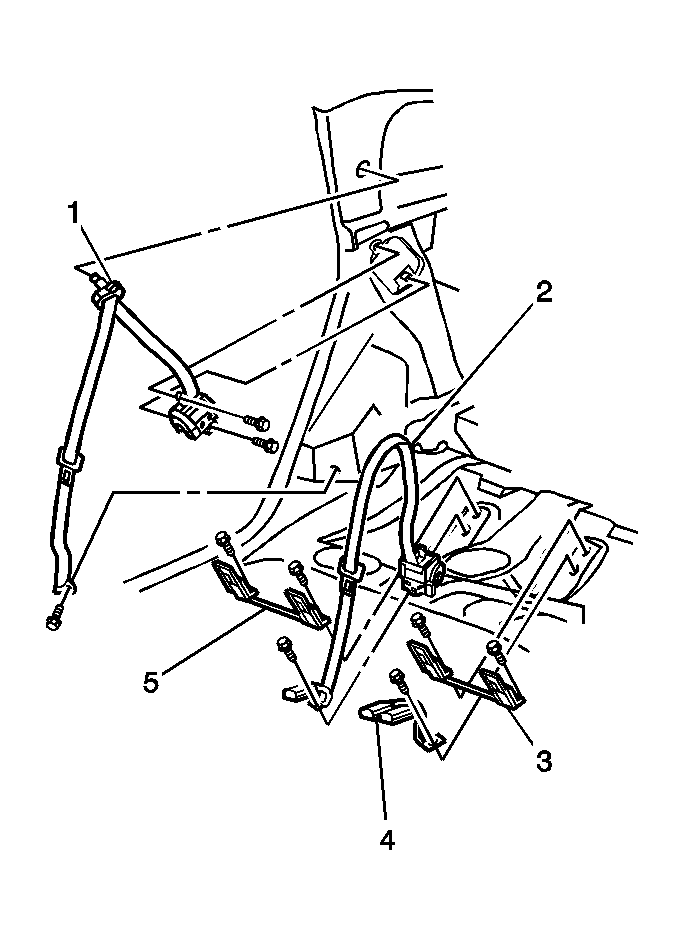 1
2
5
3
4