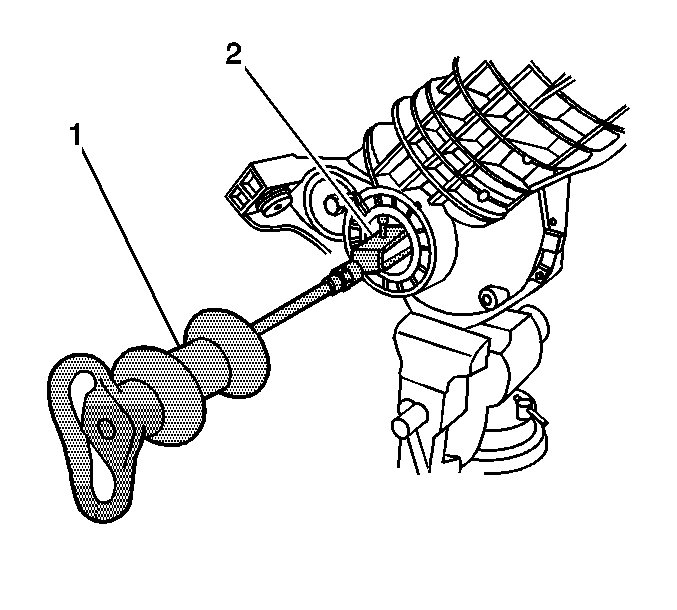 2

1