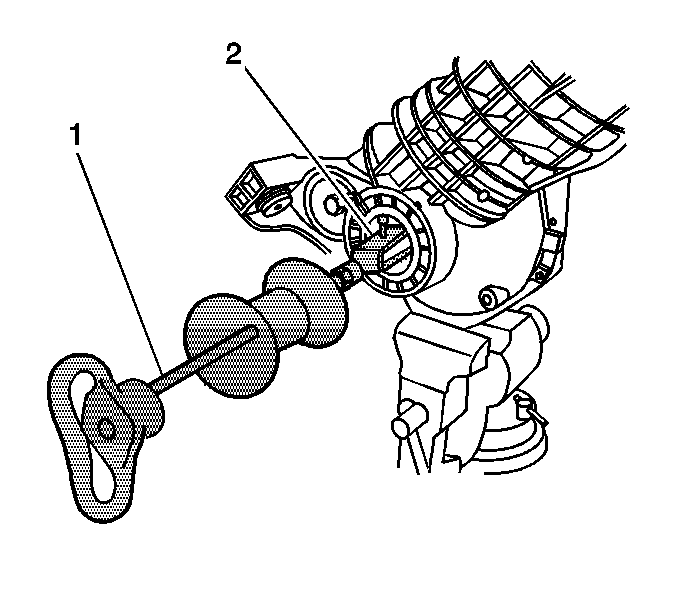 2
1