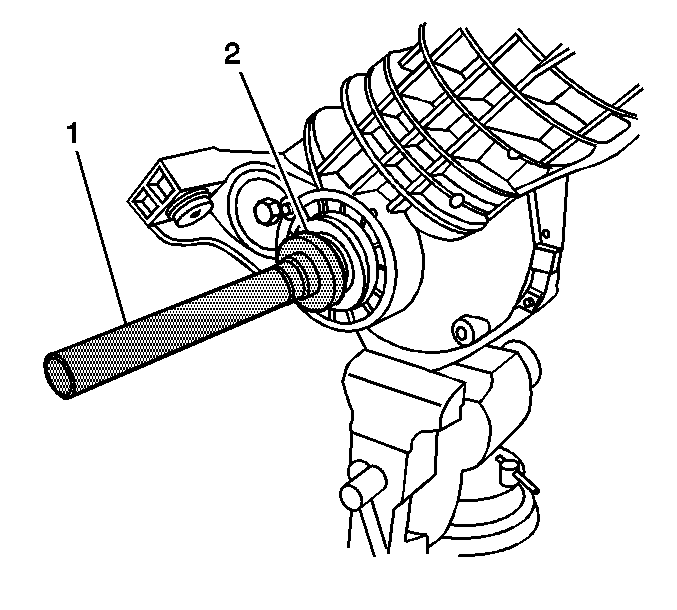 2
1