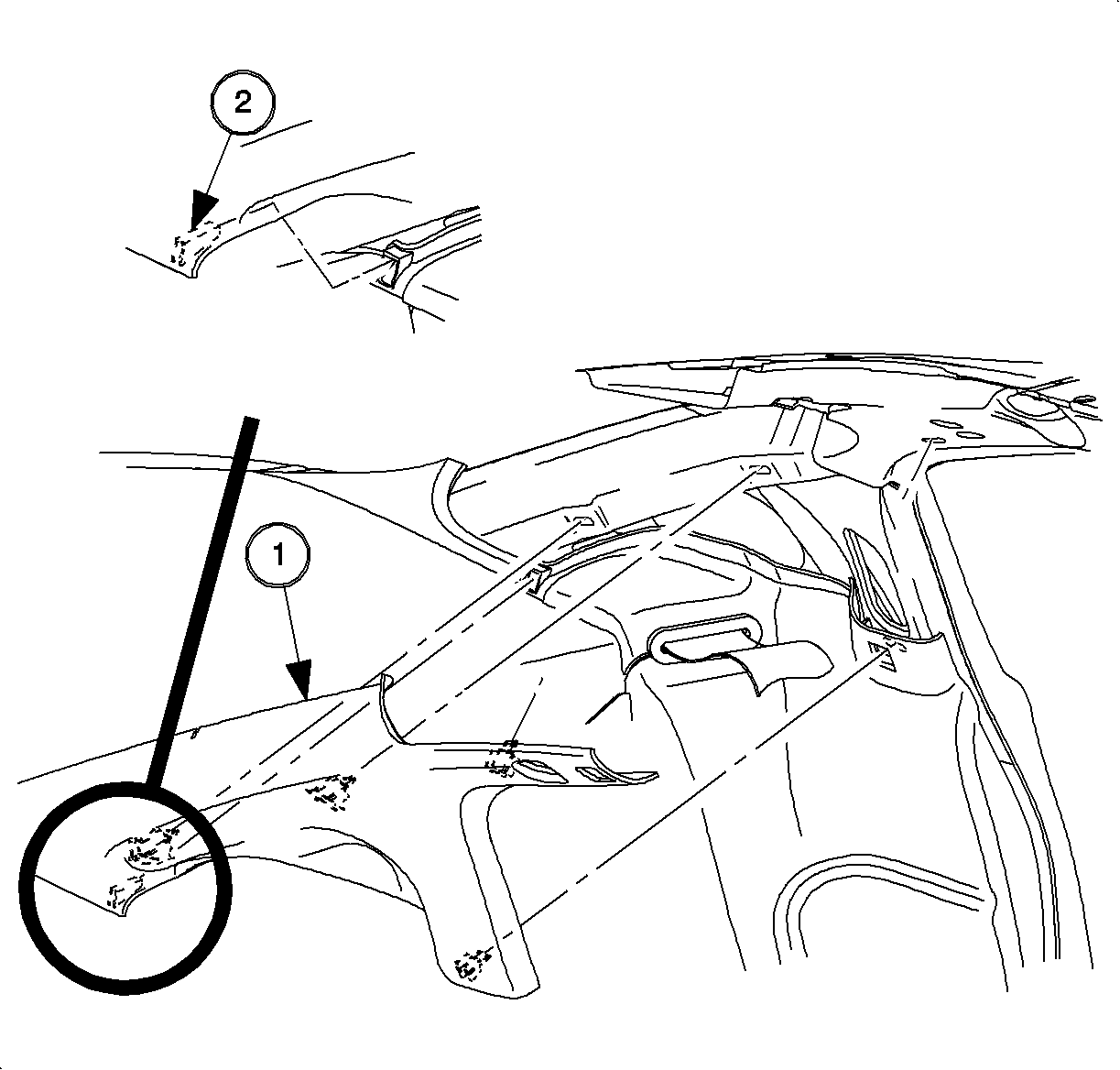 2

1