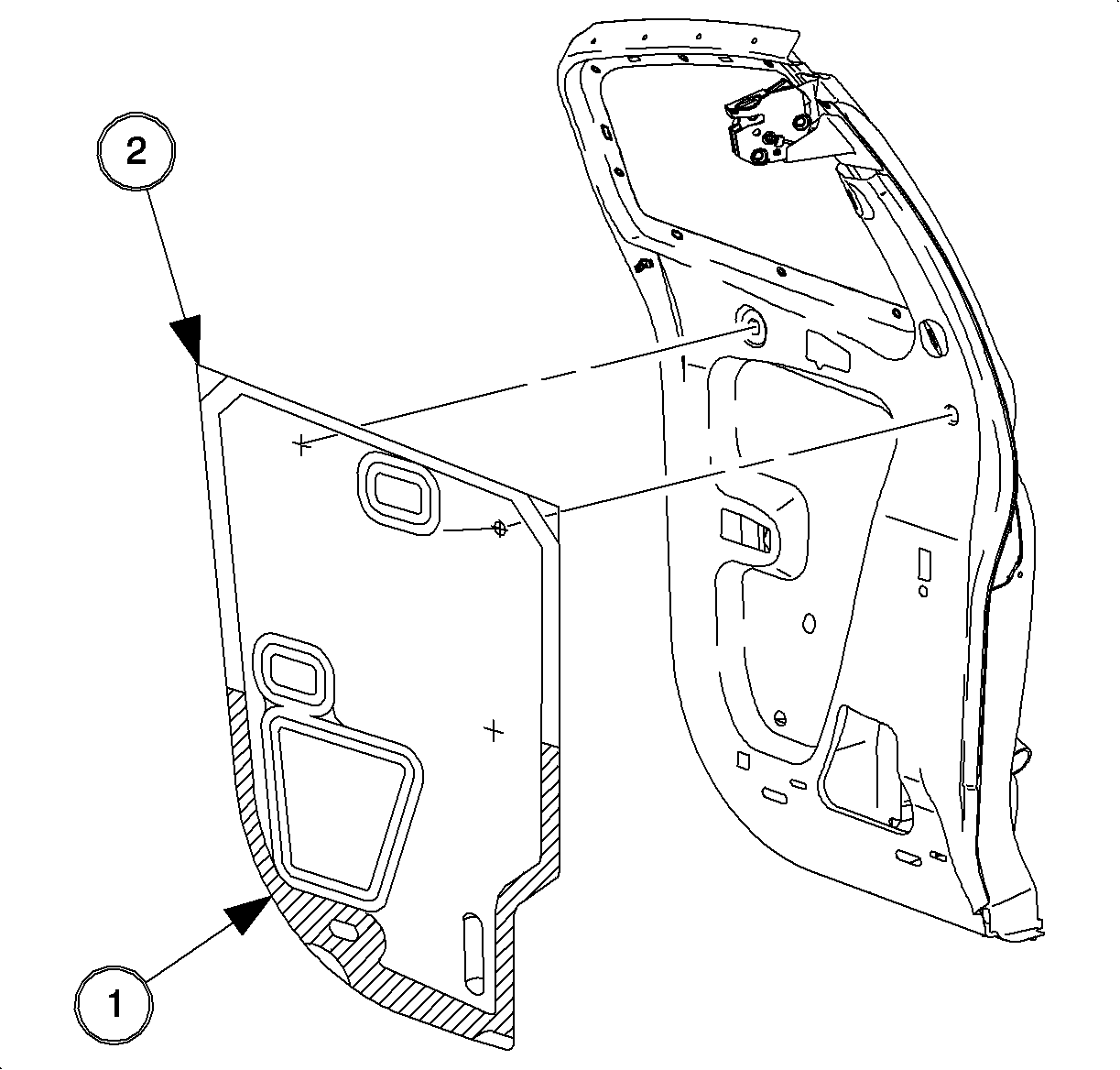 2

1