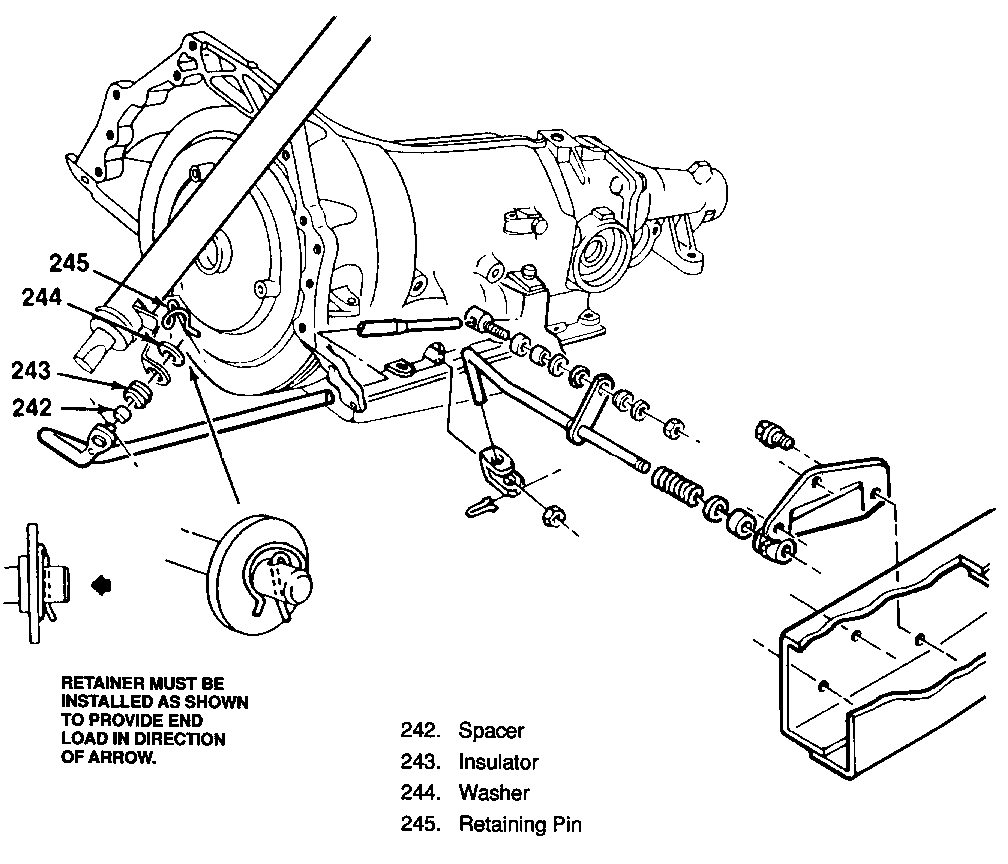 245
244
243
242

RETAINER MUST BE INSTALLED AS SHOWN TO PROVIDE END LOAD IN DIRECTION OF ARROW.

242. Spacer
243. Insulator
244. Washer
245. Retaining Pin