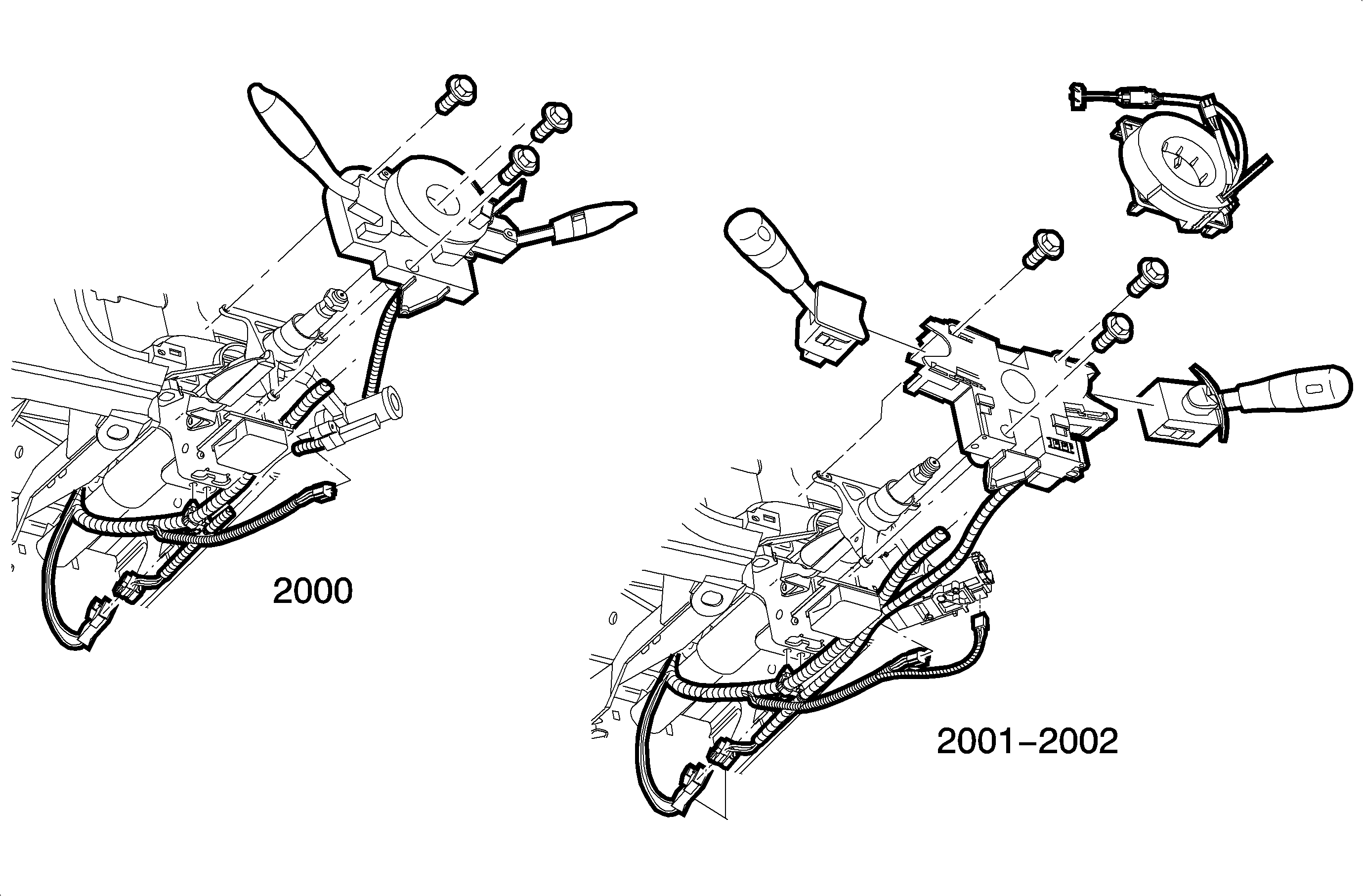 2000

2001–2002