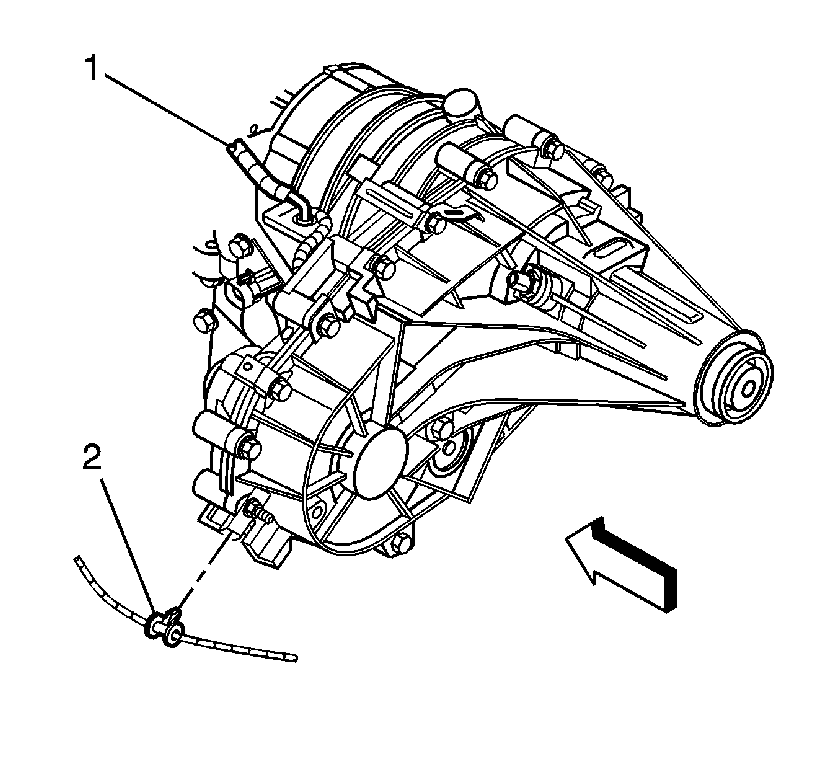 1
2