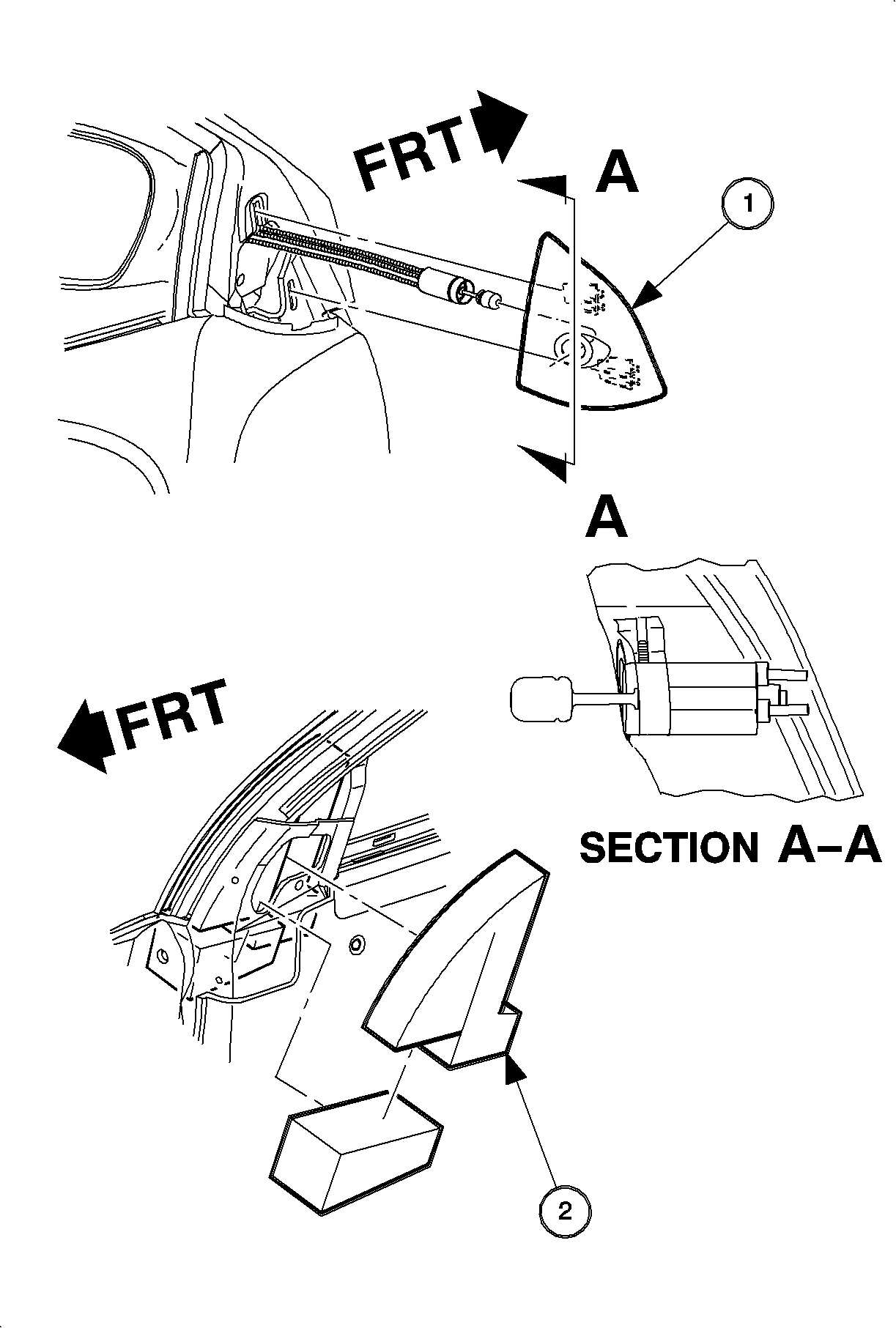 FRT

A

1

A

FRT

SECTION A–A

2