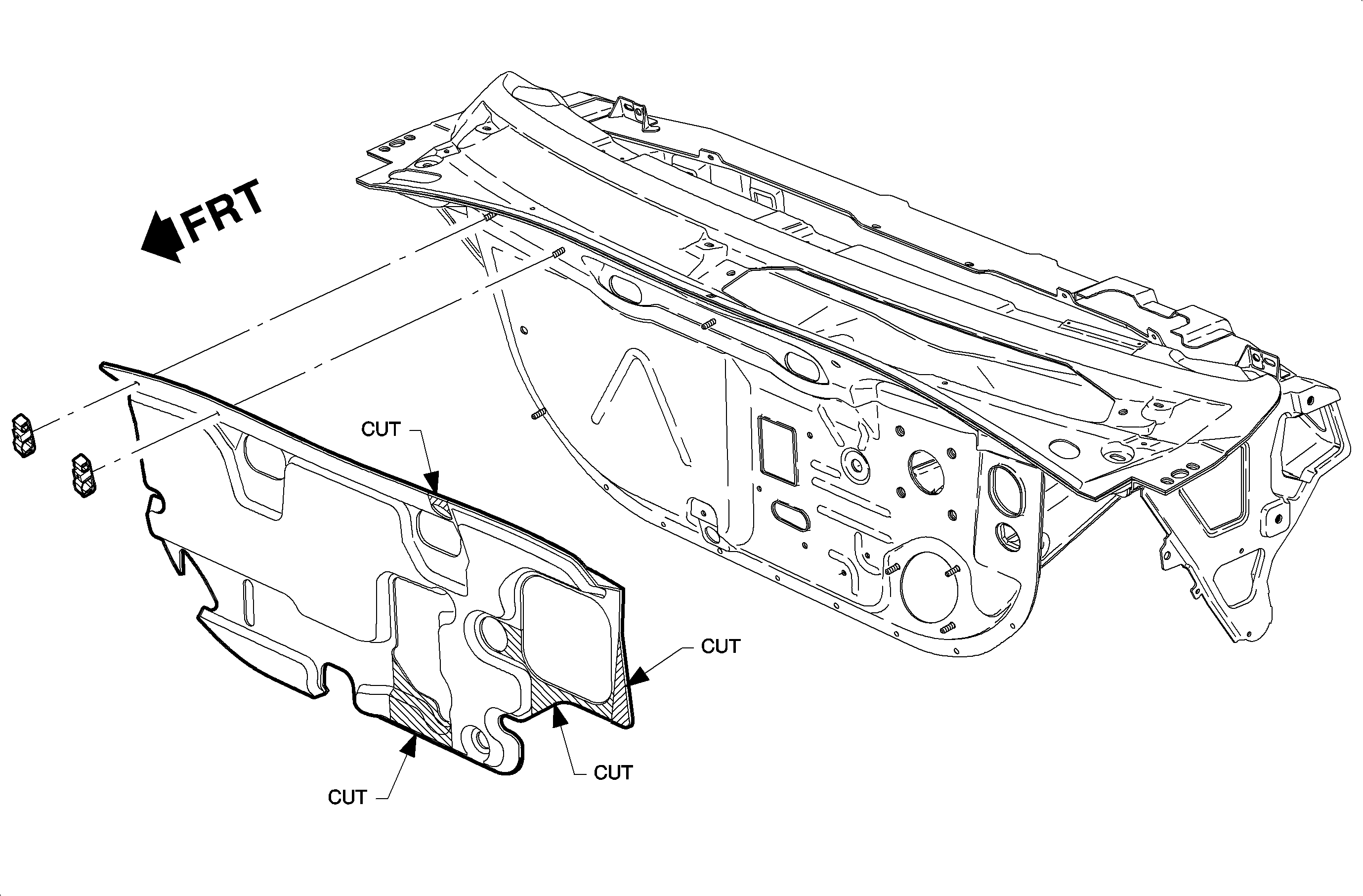 FRT

CUT

CUT

CUT

CUT