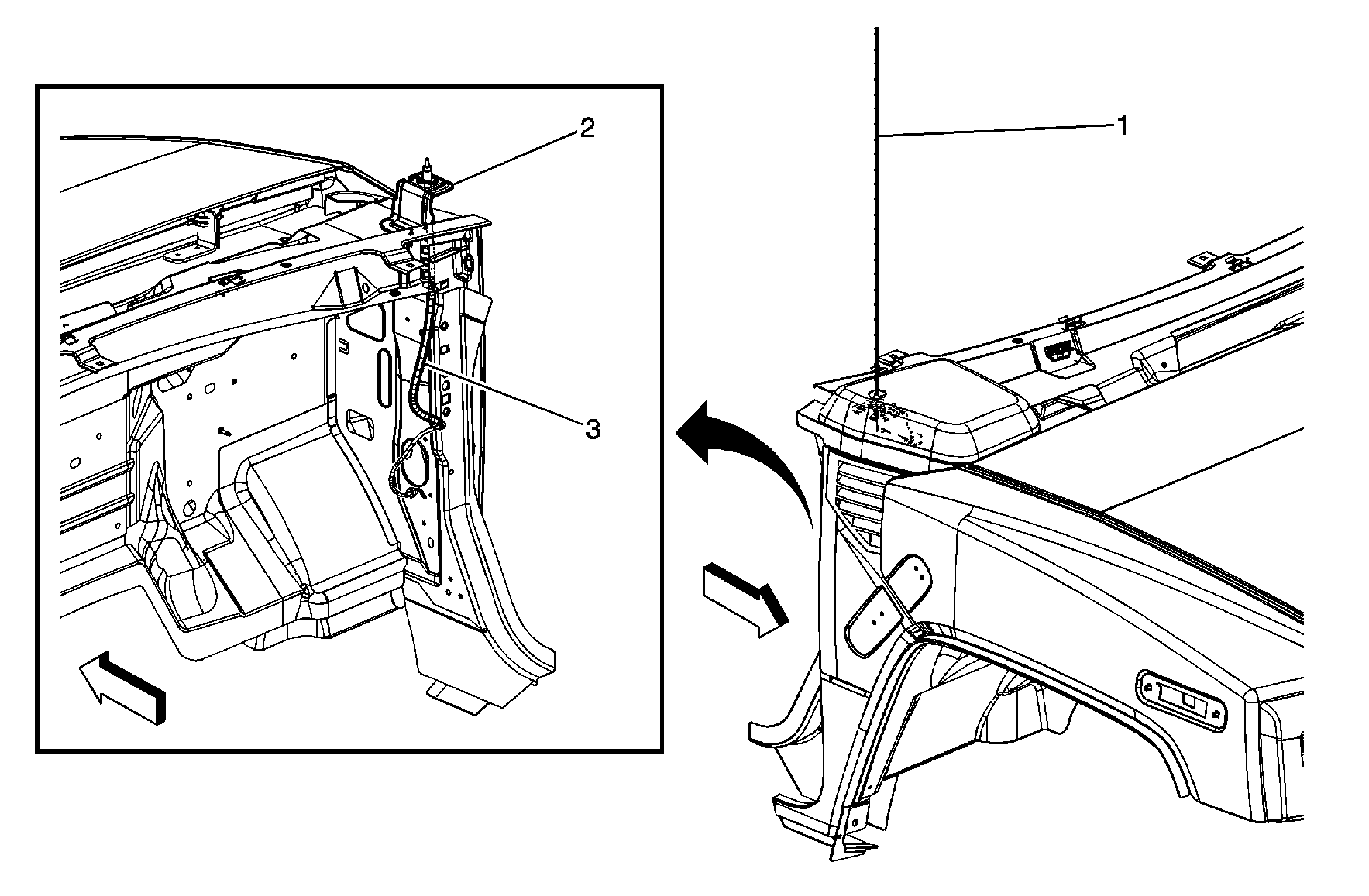 2

3

1