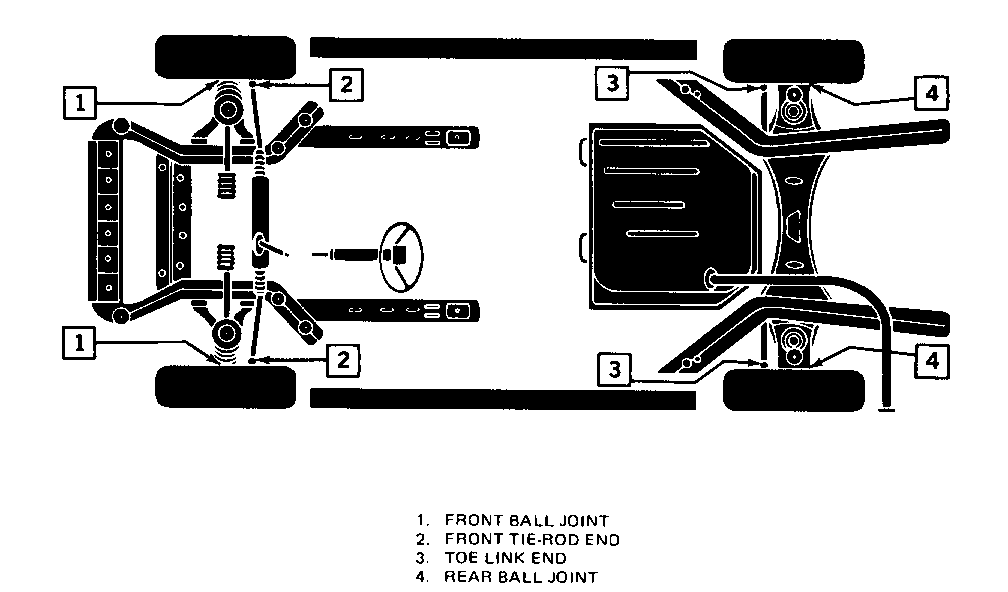 1
2
3
4
1
2
3
4

1. FRONT BALL JOINT
2. FRONT TIE-ROD END
3. TOE LINK END
4. REAR BALL JOINT