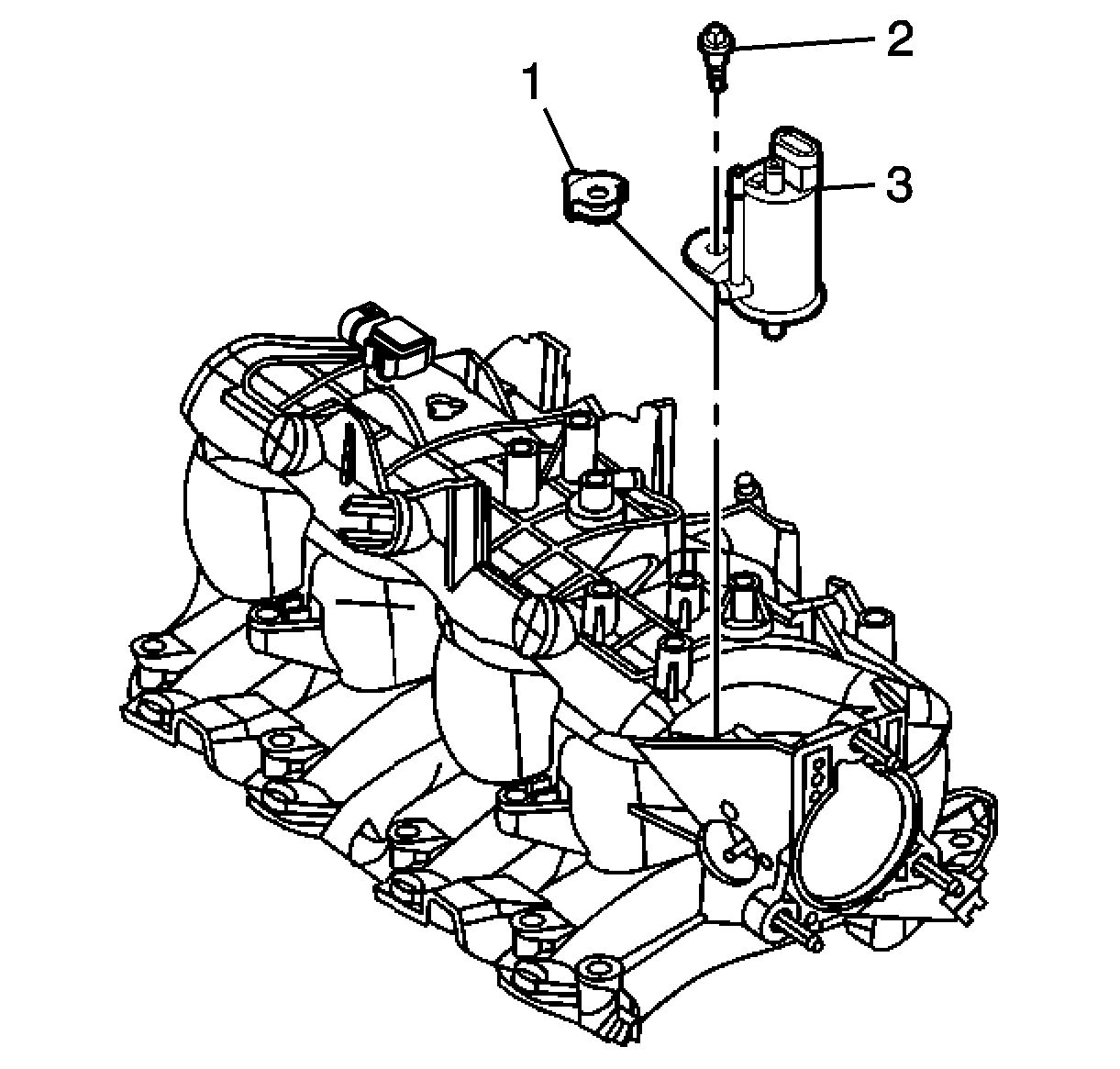 1
2
3