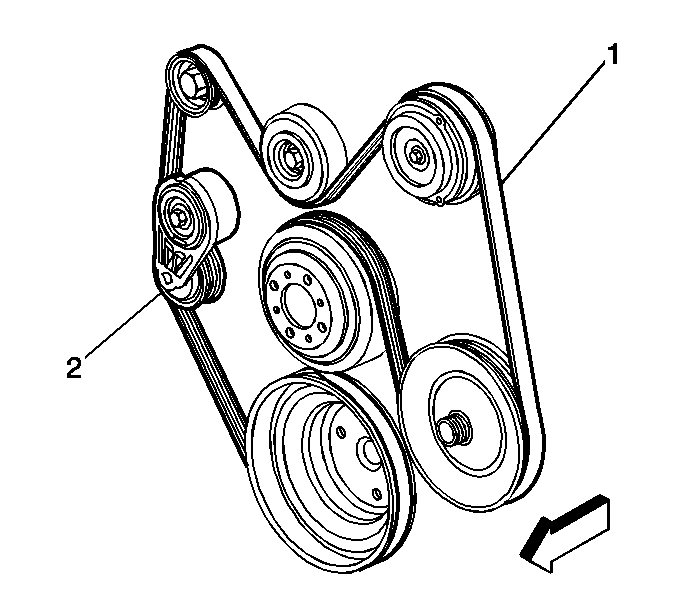 1

2