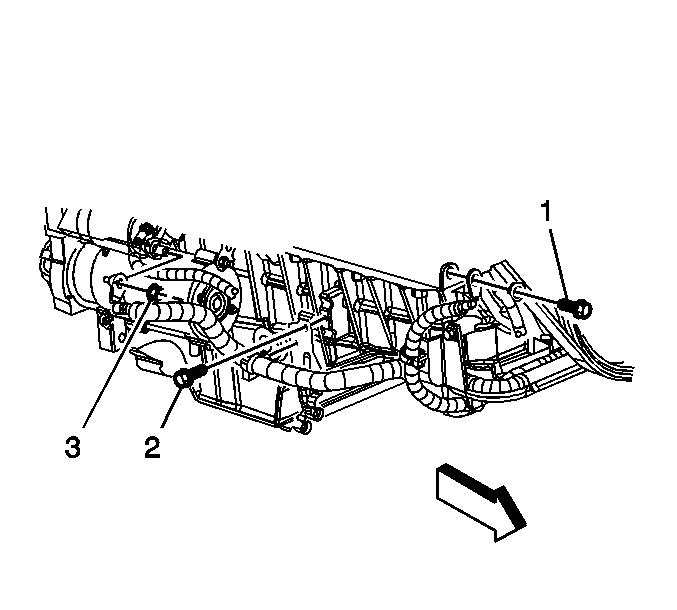 1
3
2