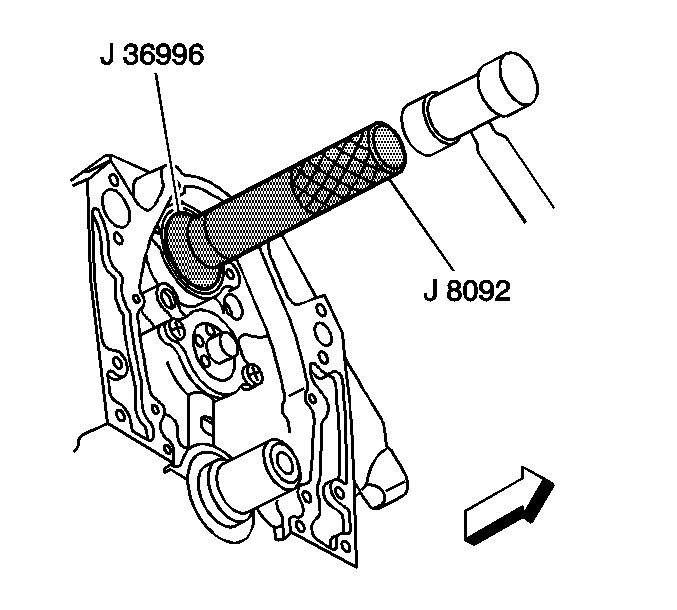 J 36996

J 8092