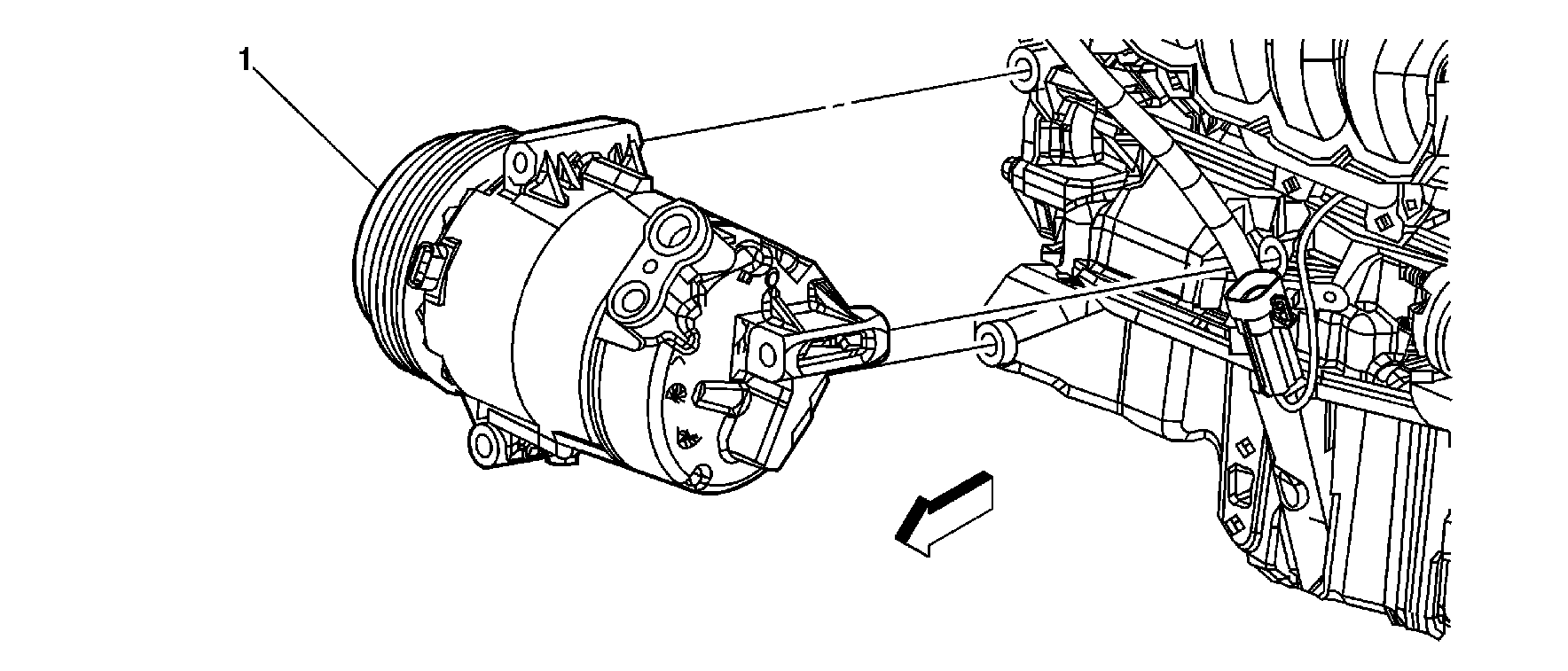 1