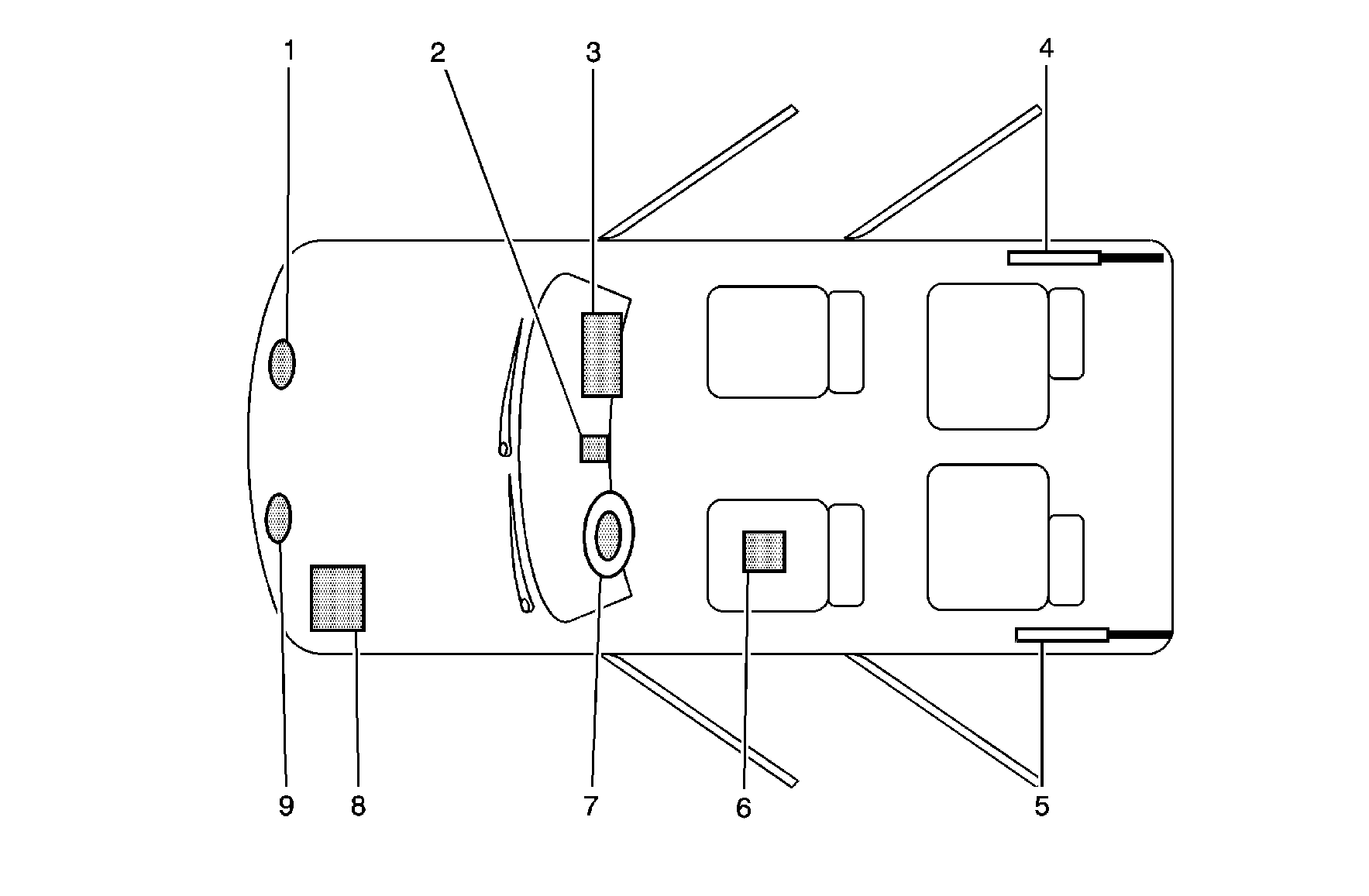 1
2
3
4
9
8
7
6
5