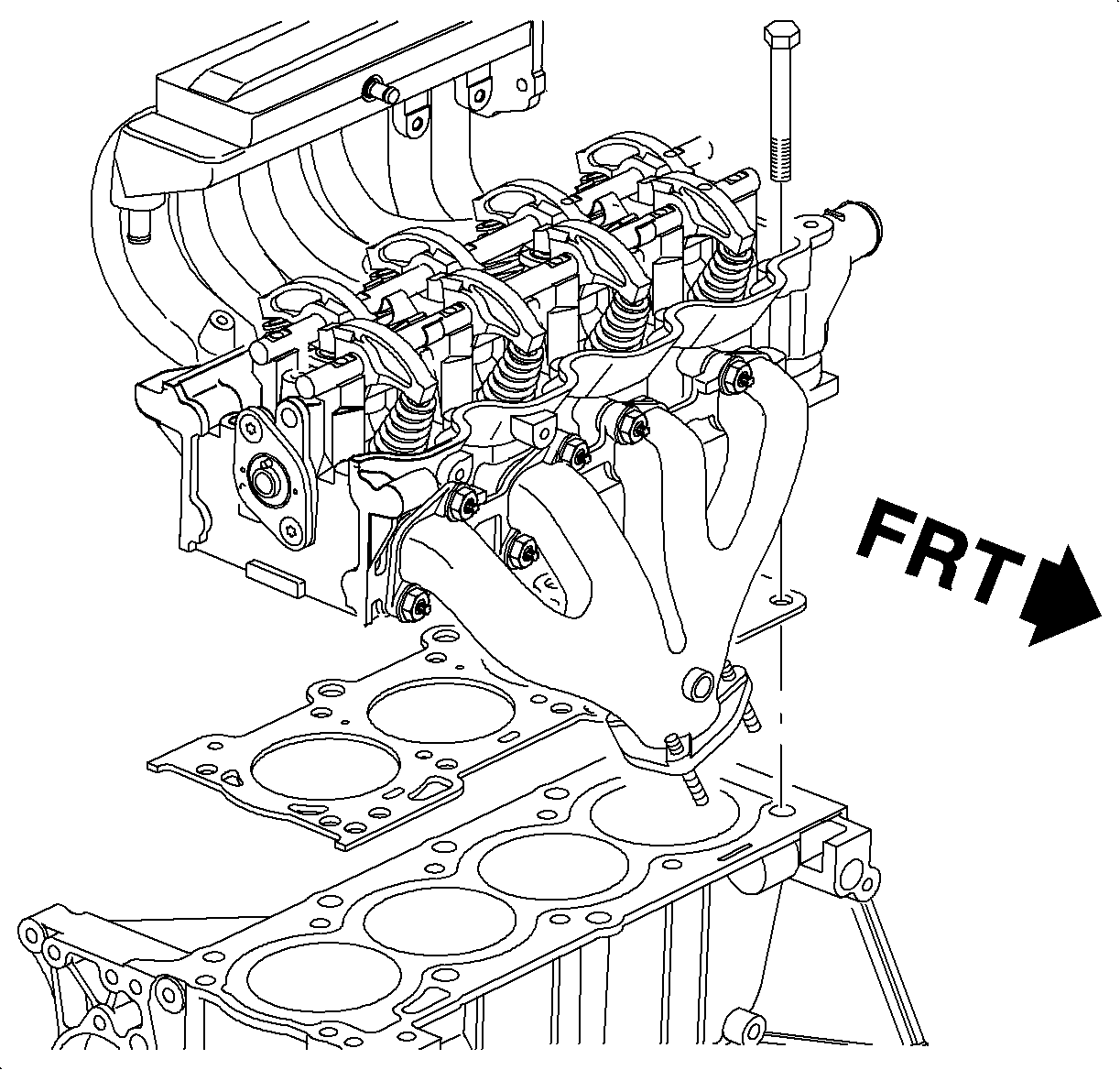 FRT