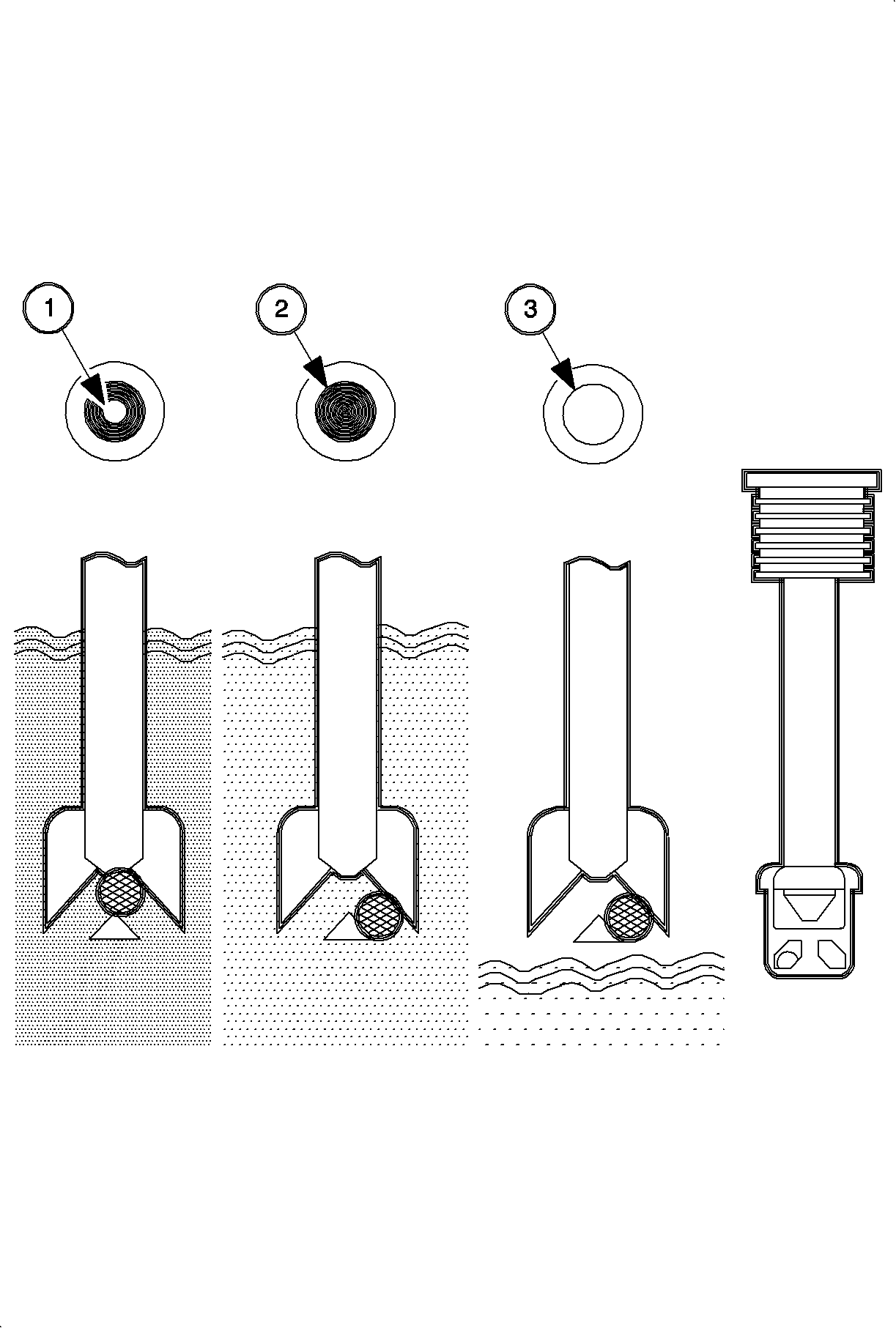 1

2

3