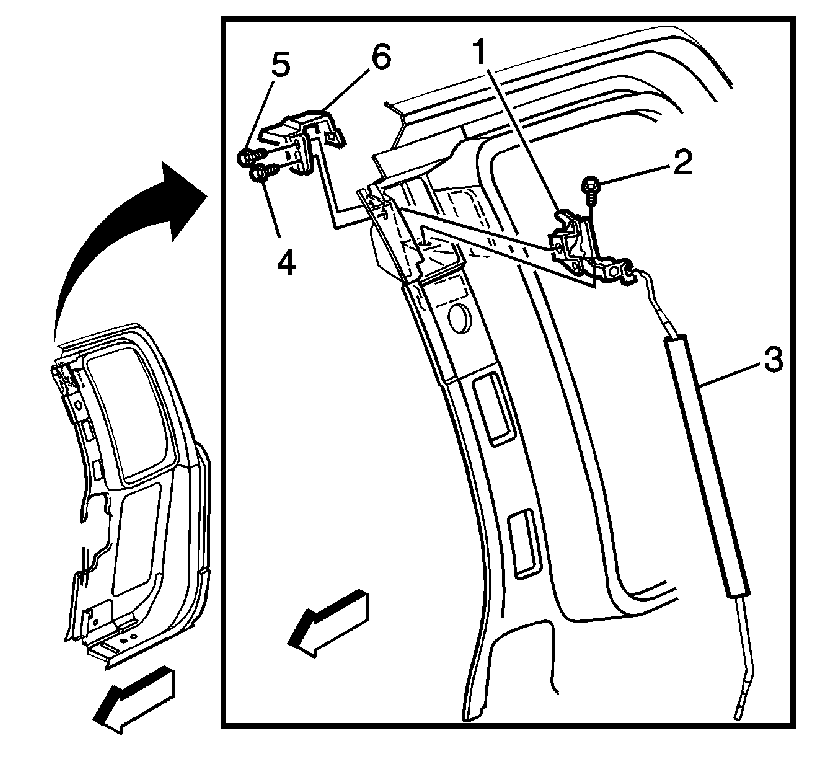 5
6
1
2
4
3