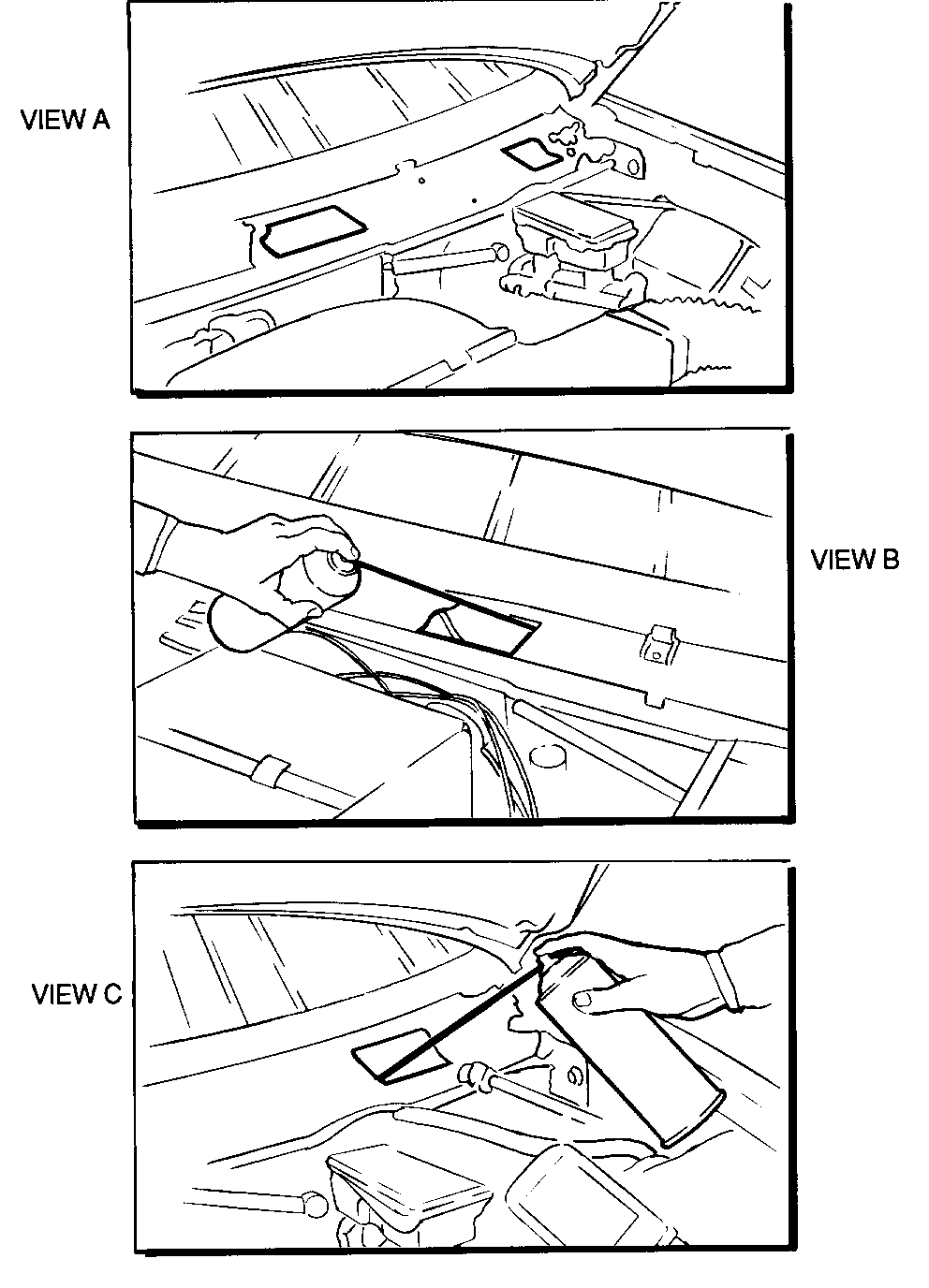 VIEW A

VIEW B

VIEW C