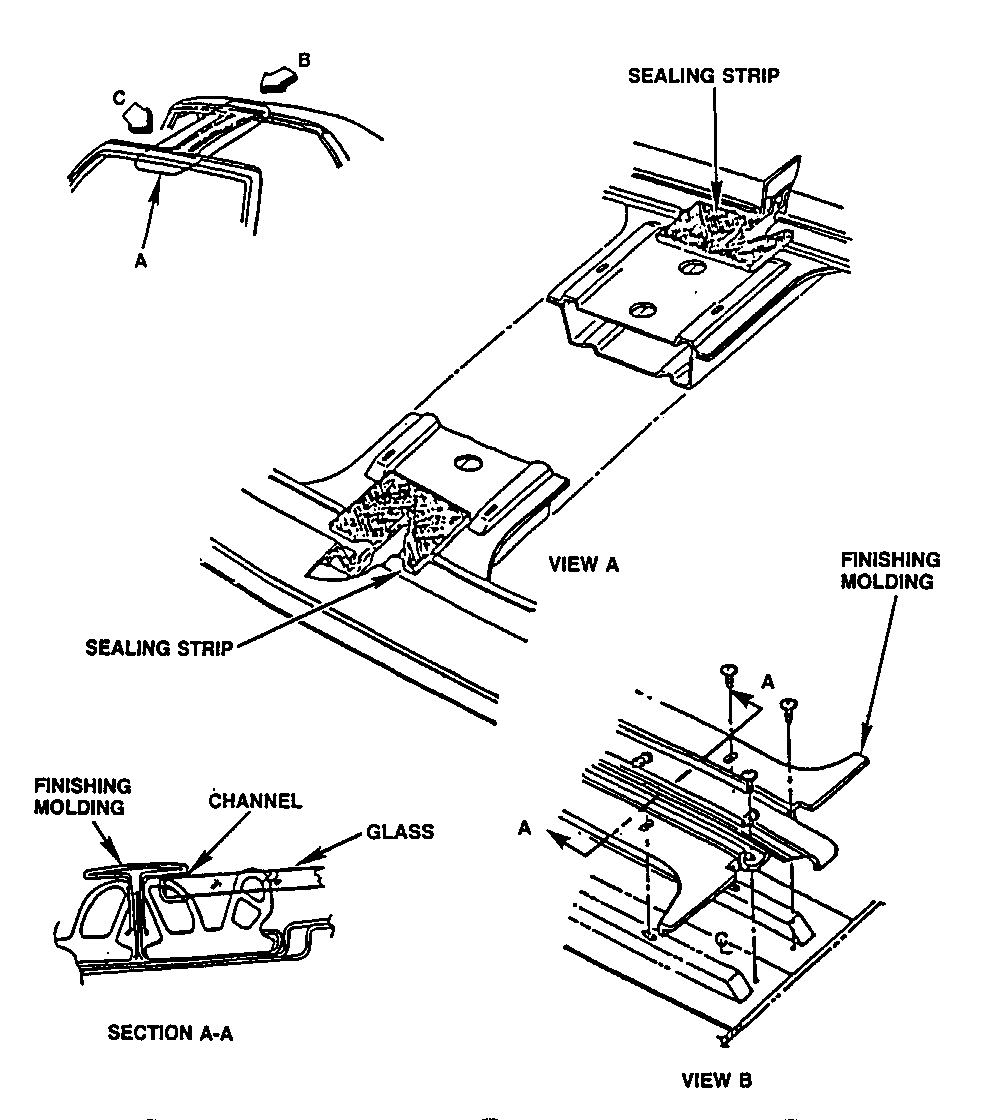 B

C

A

SEALING STRIP

VIEW A

SEALING STRIP

FINISHING MOLDING

A

A

FINISHING MOLDING

CHANNEL

GLASS

SECTION A-A

VIEW B