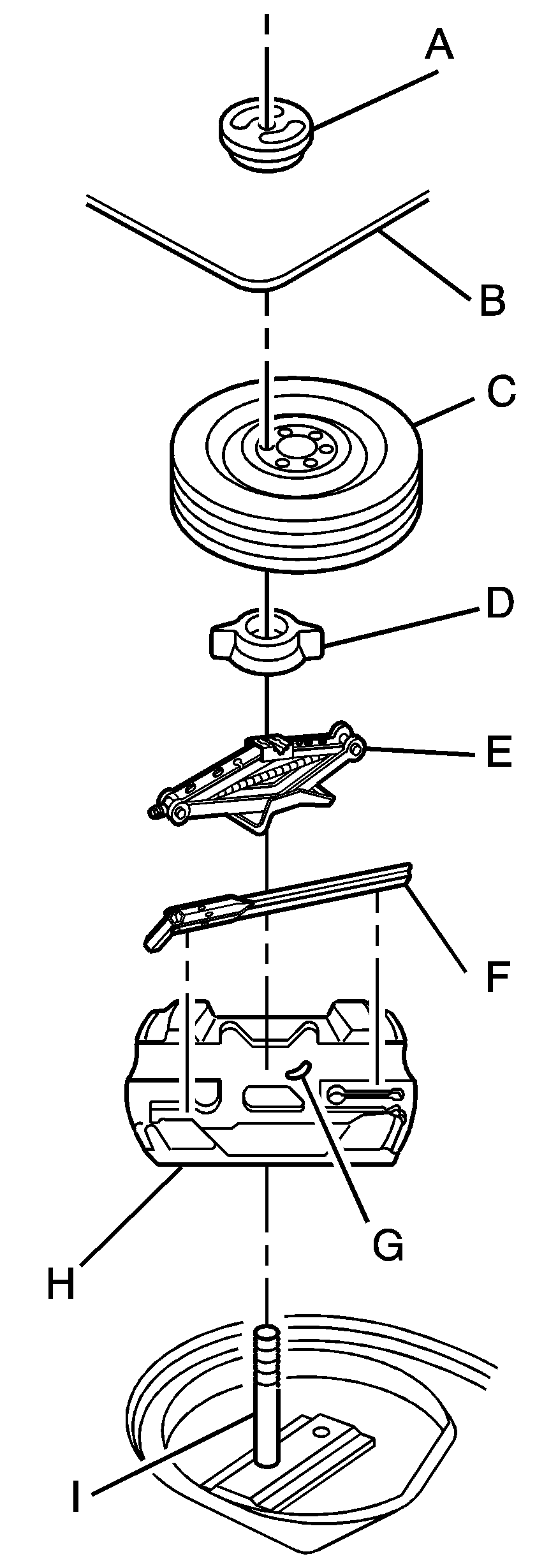 A
B
C
D
E
F
G
H
I