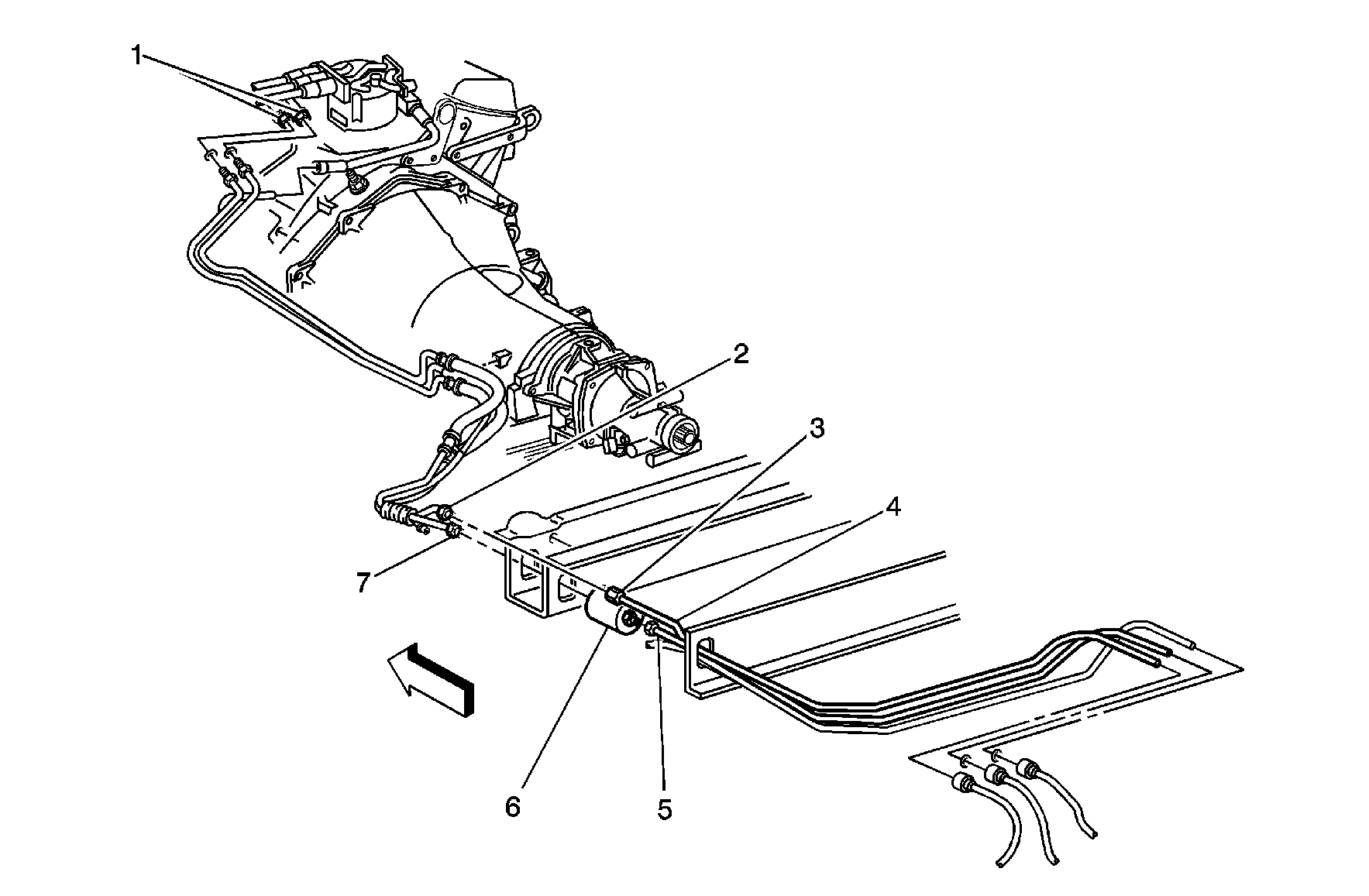 1
2
3
4
7
6
5