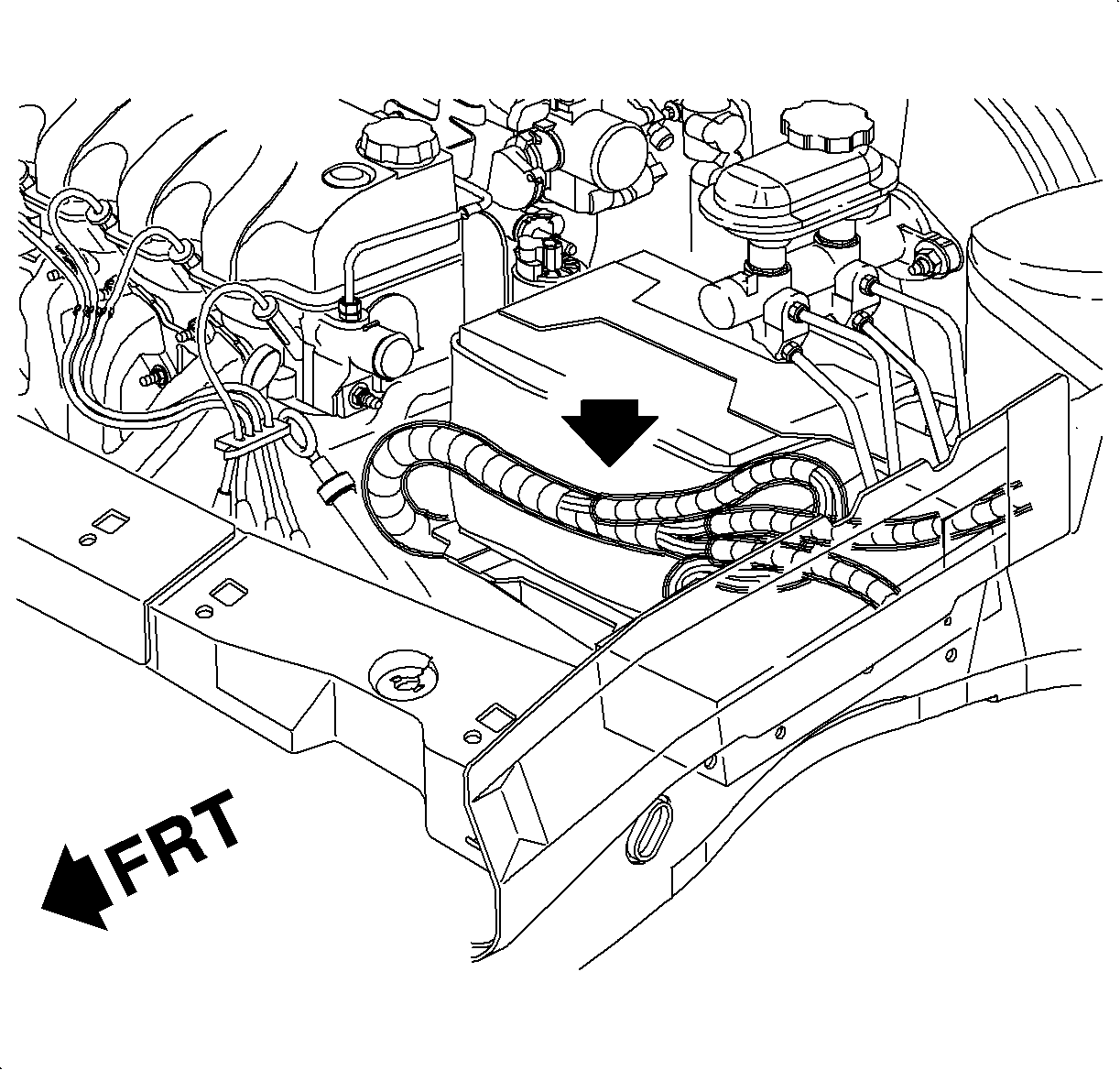 FRT