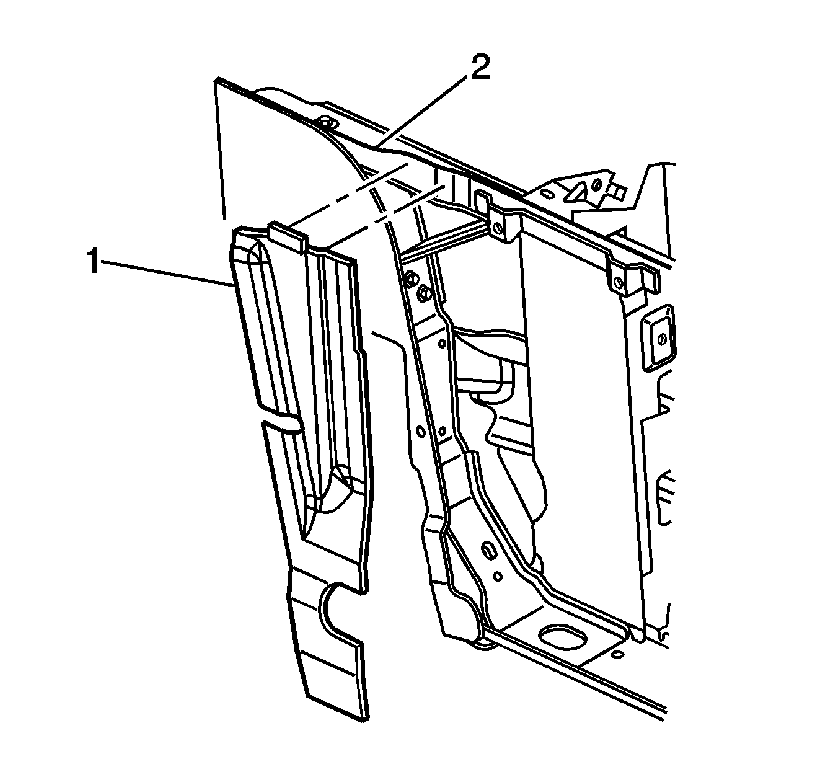 2
1