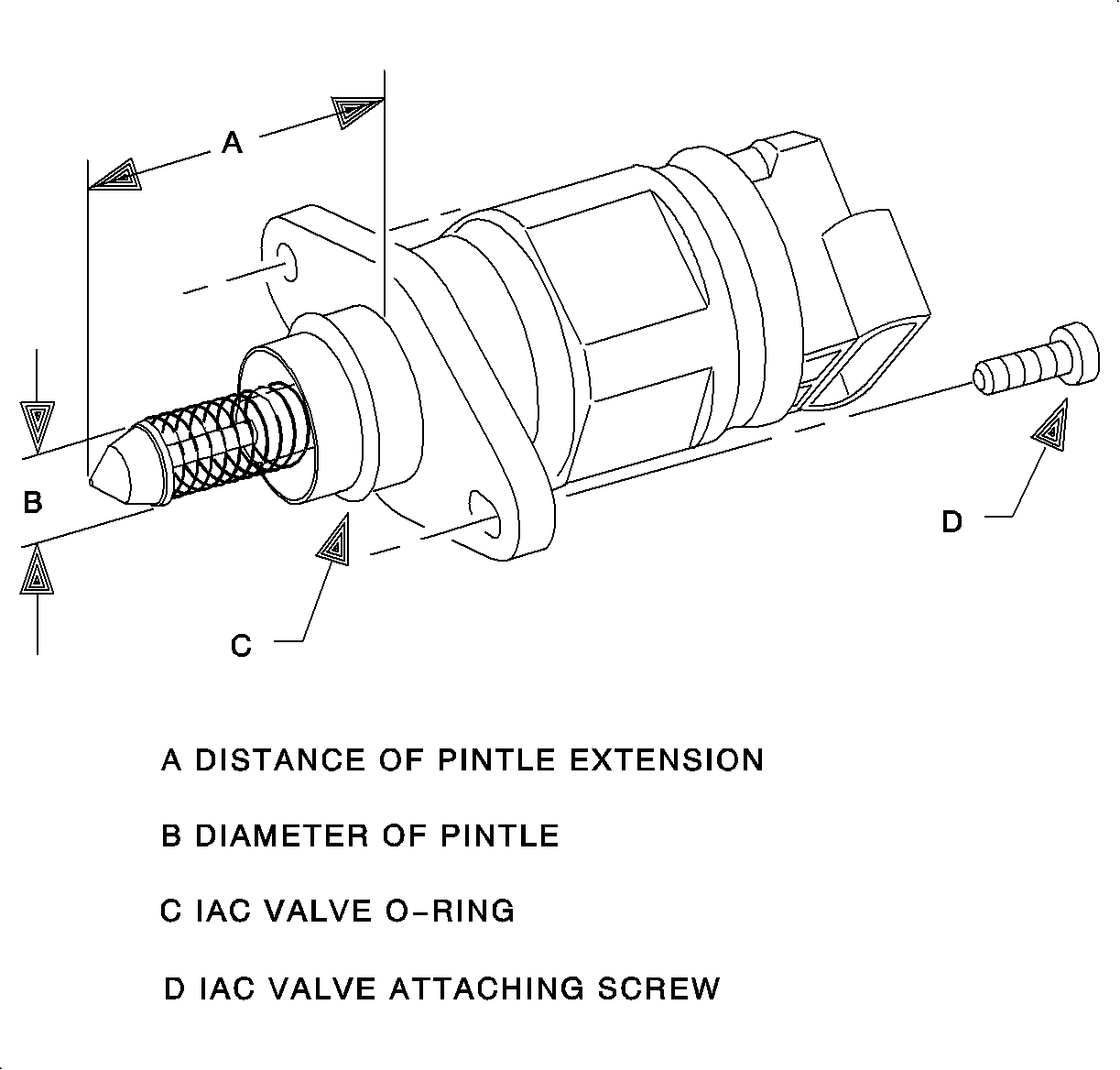 A

B

C

D

A DISTANCE OF PINTLE EXTENSION

B DIAMETER OF PINTLE

C IAC VALVE O-RING

D IAC VALVE ATTACHING SCREW