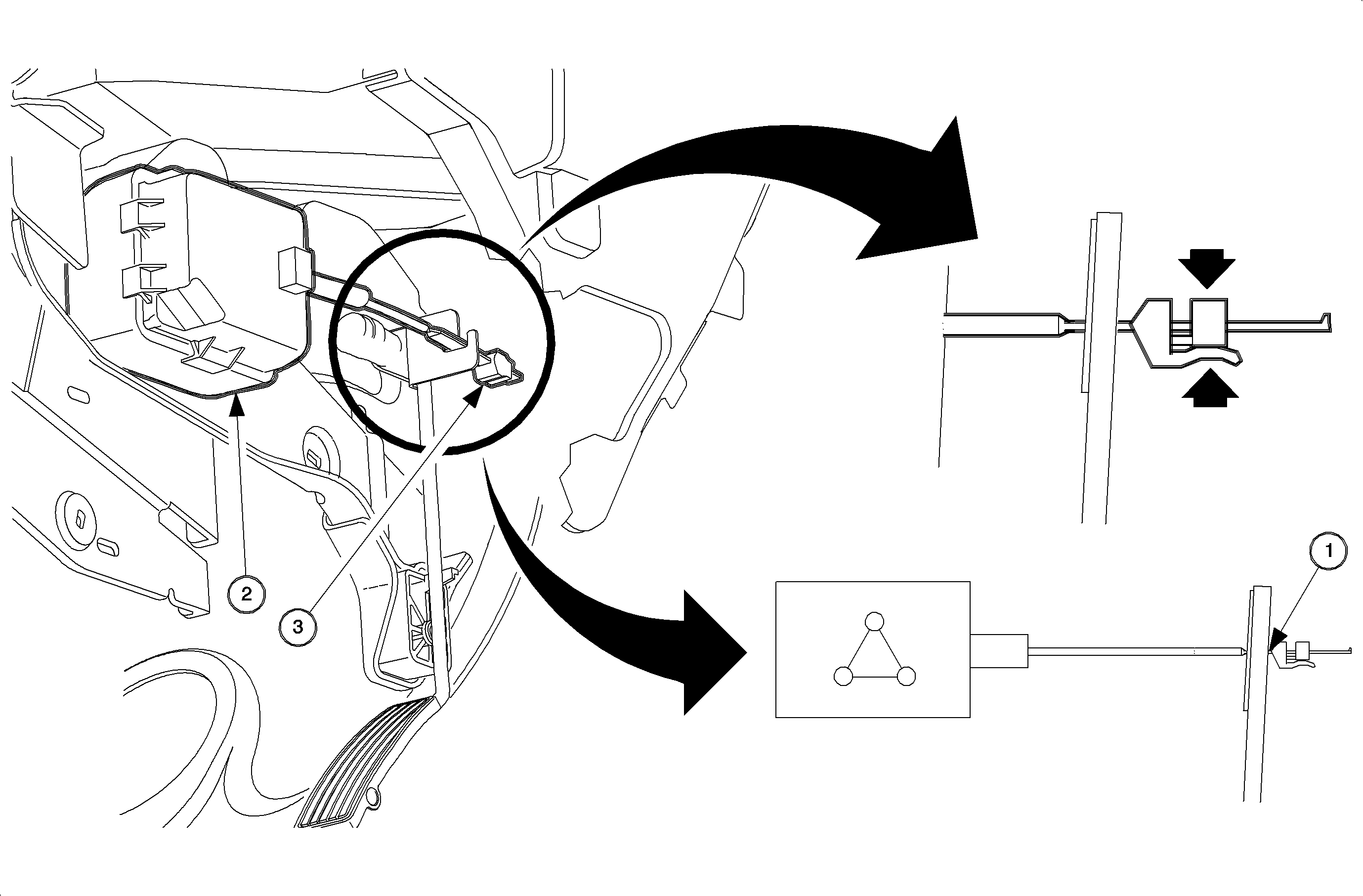 2
3
1