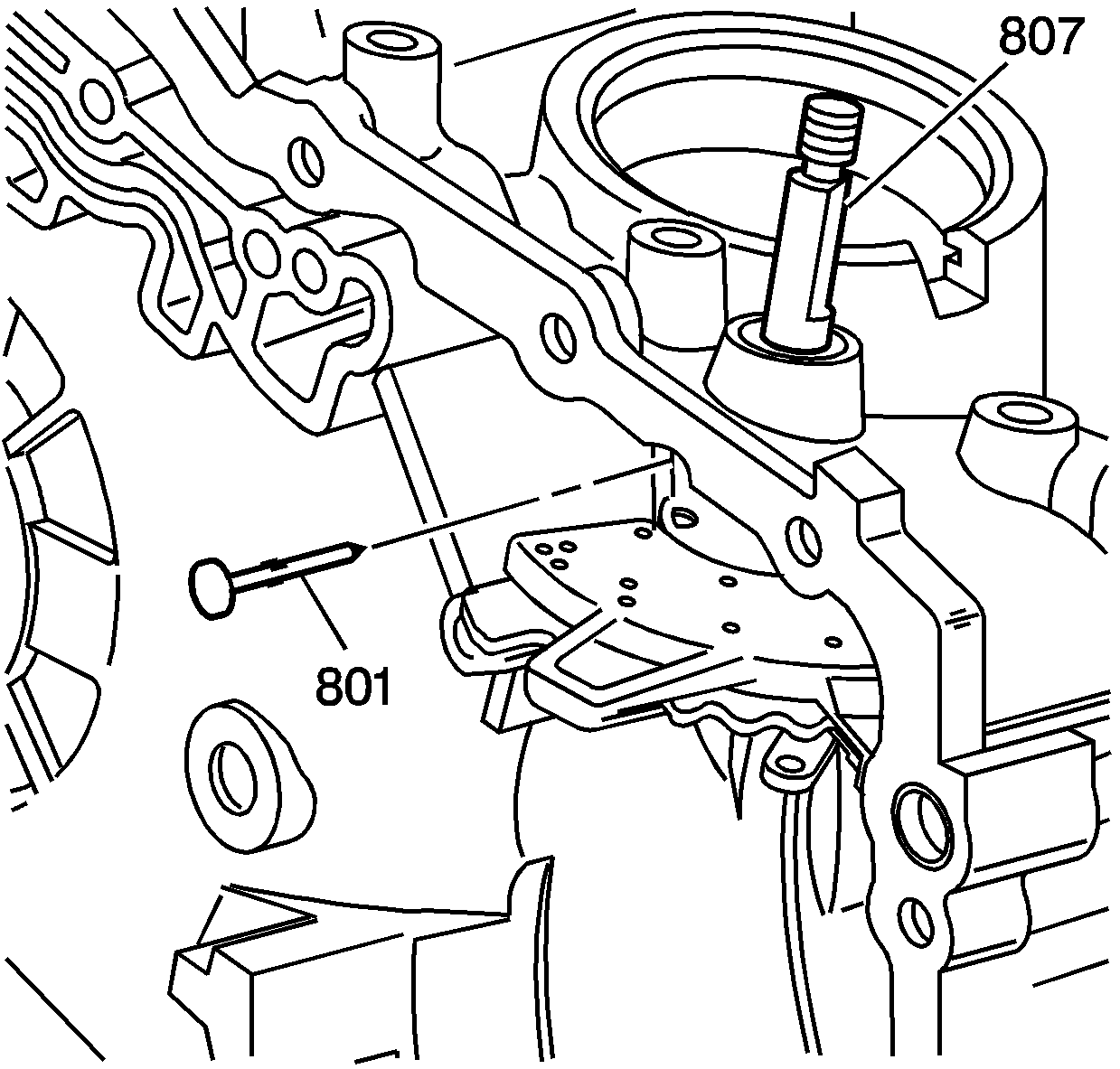 807

801