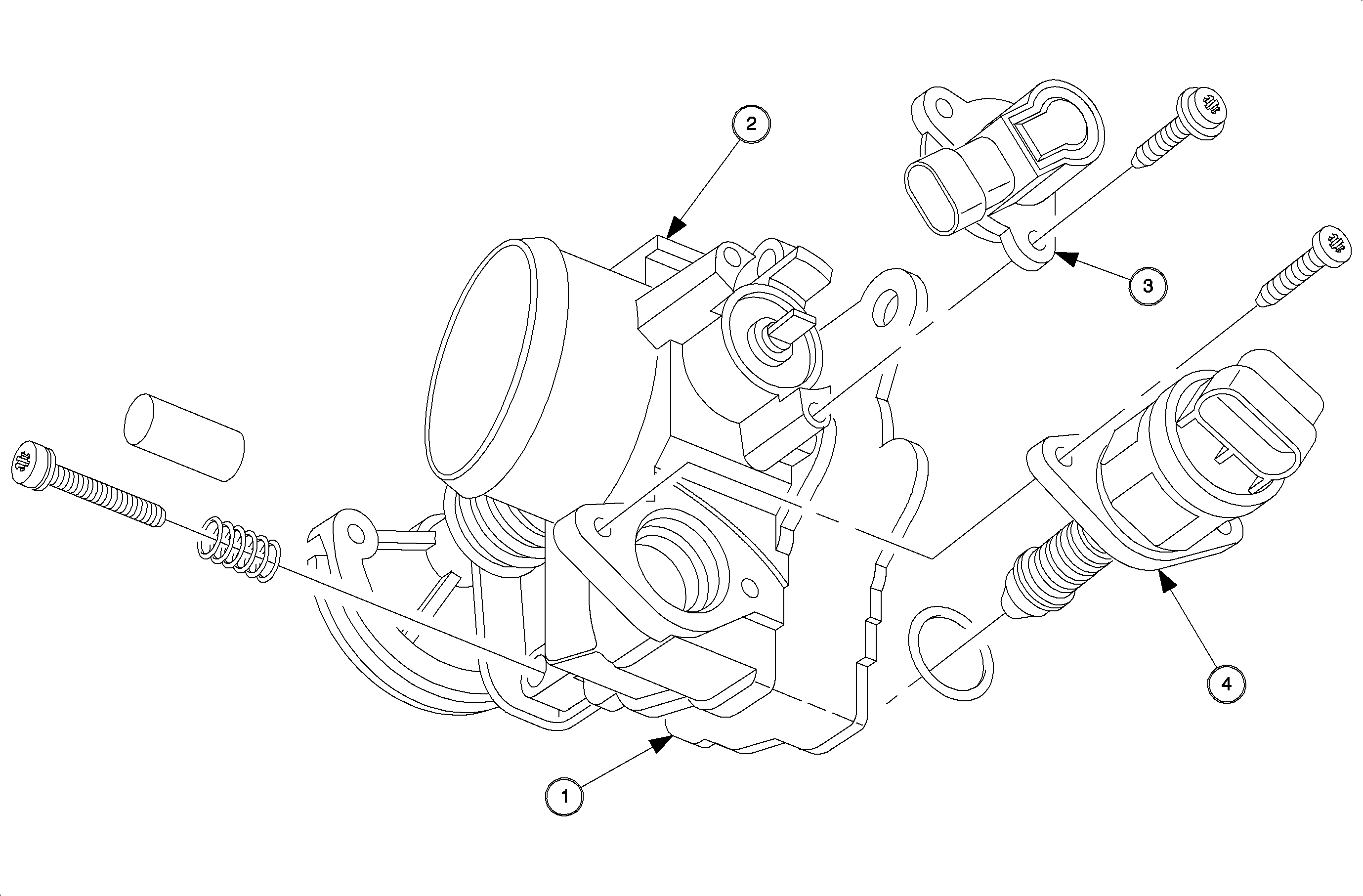 2
3
4
1