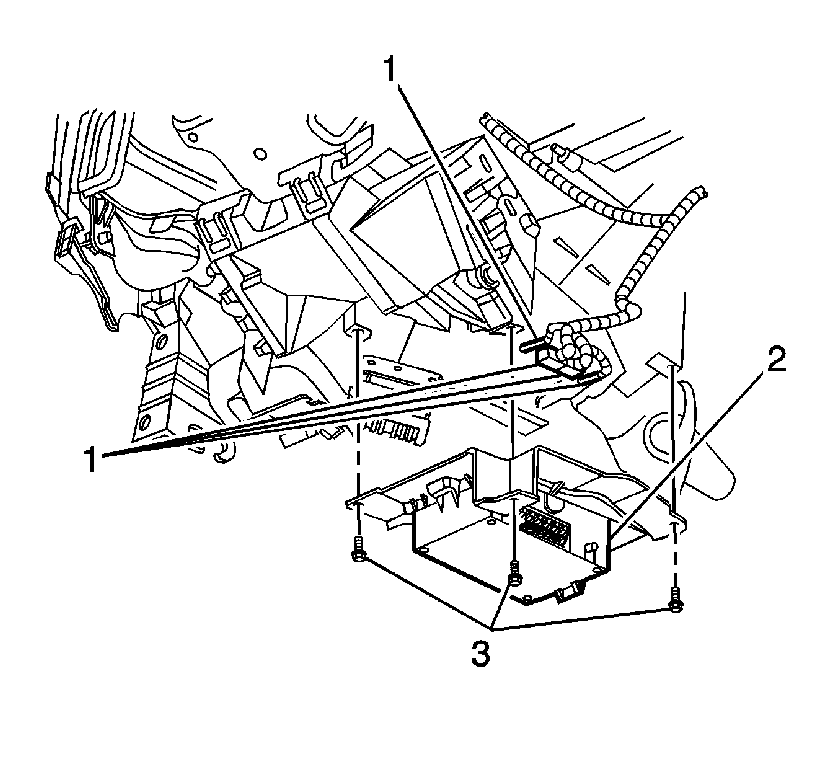 1
2
1
3