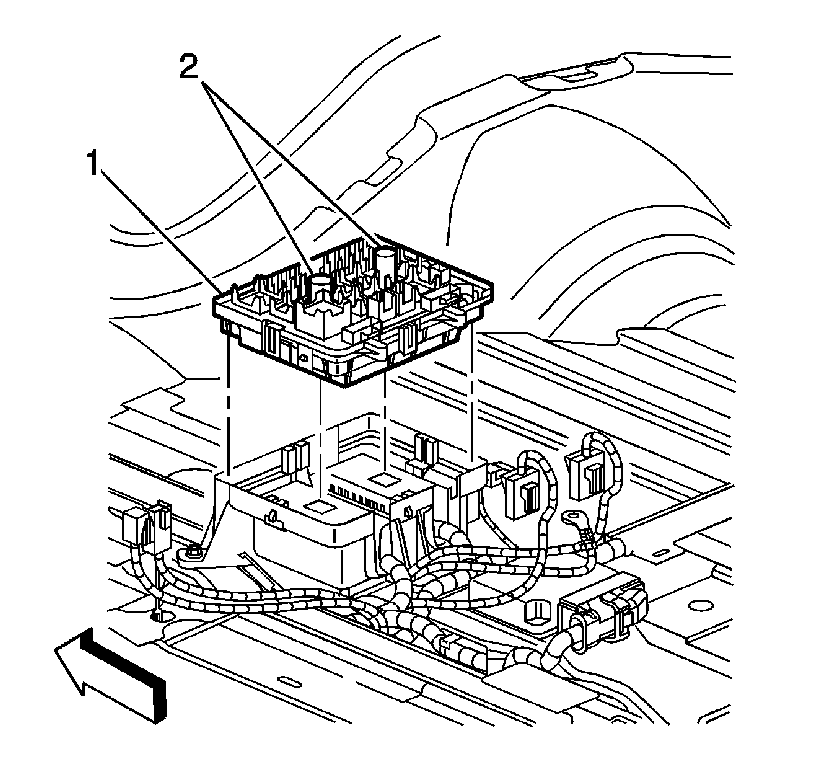 2
1