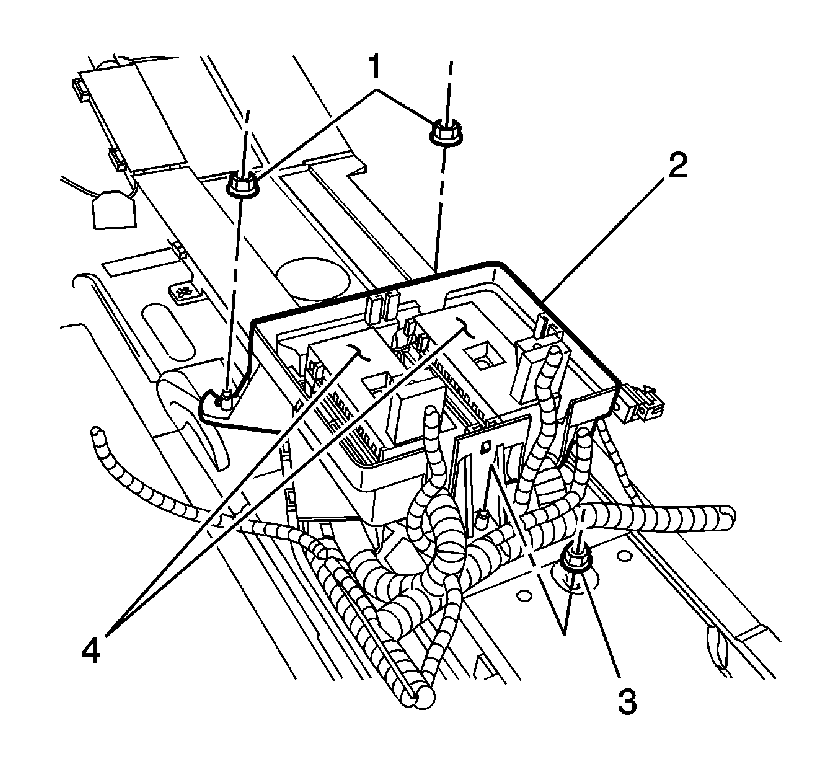 1
2
4
3