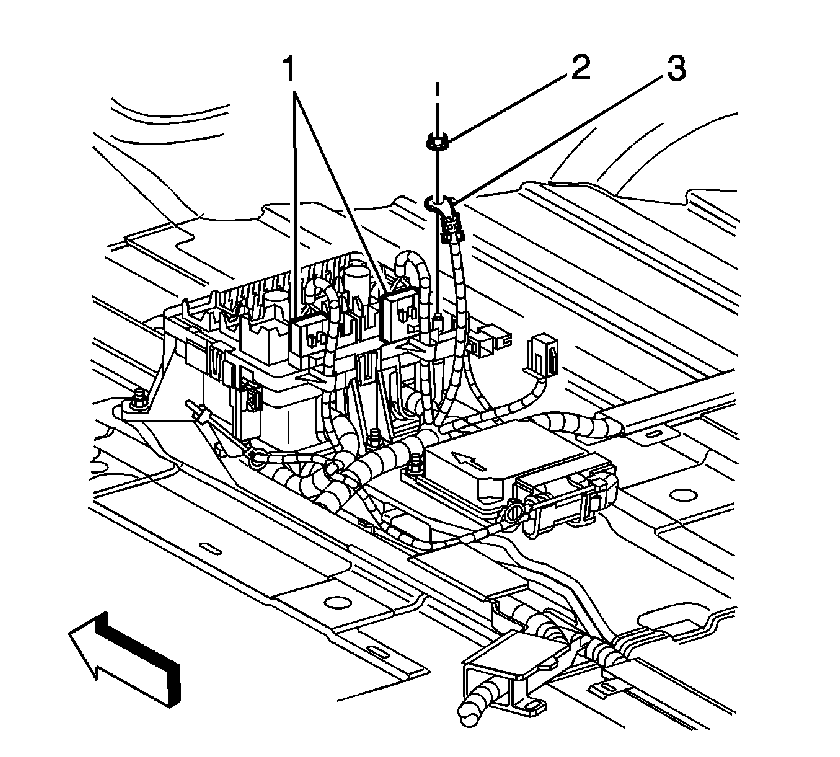 1
2
3