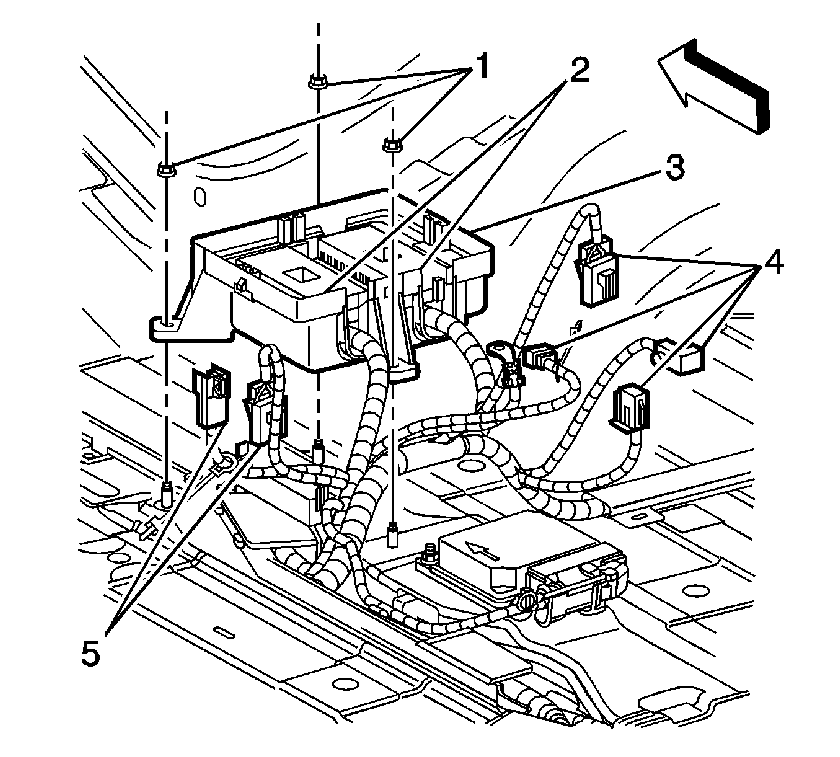 1
2
3
4
5