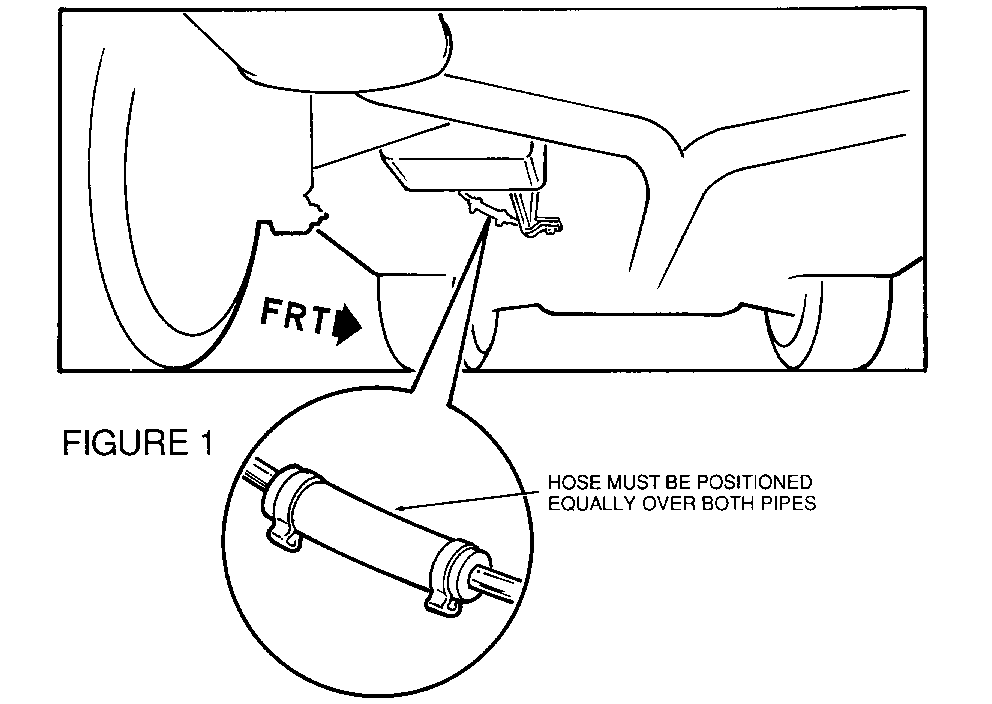 FRT

FIGURE 1

HOSE MUST BE POSITIONED EQUALLY OVER BOTH PIPES