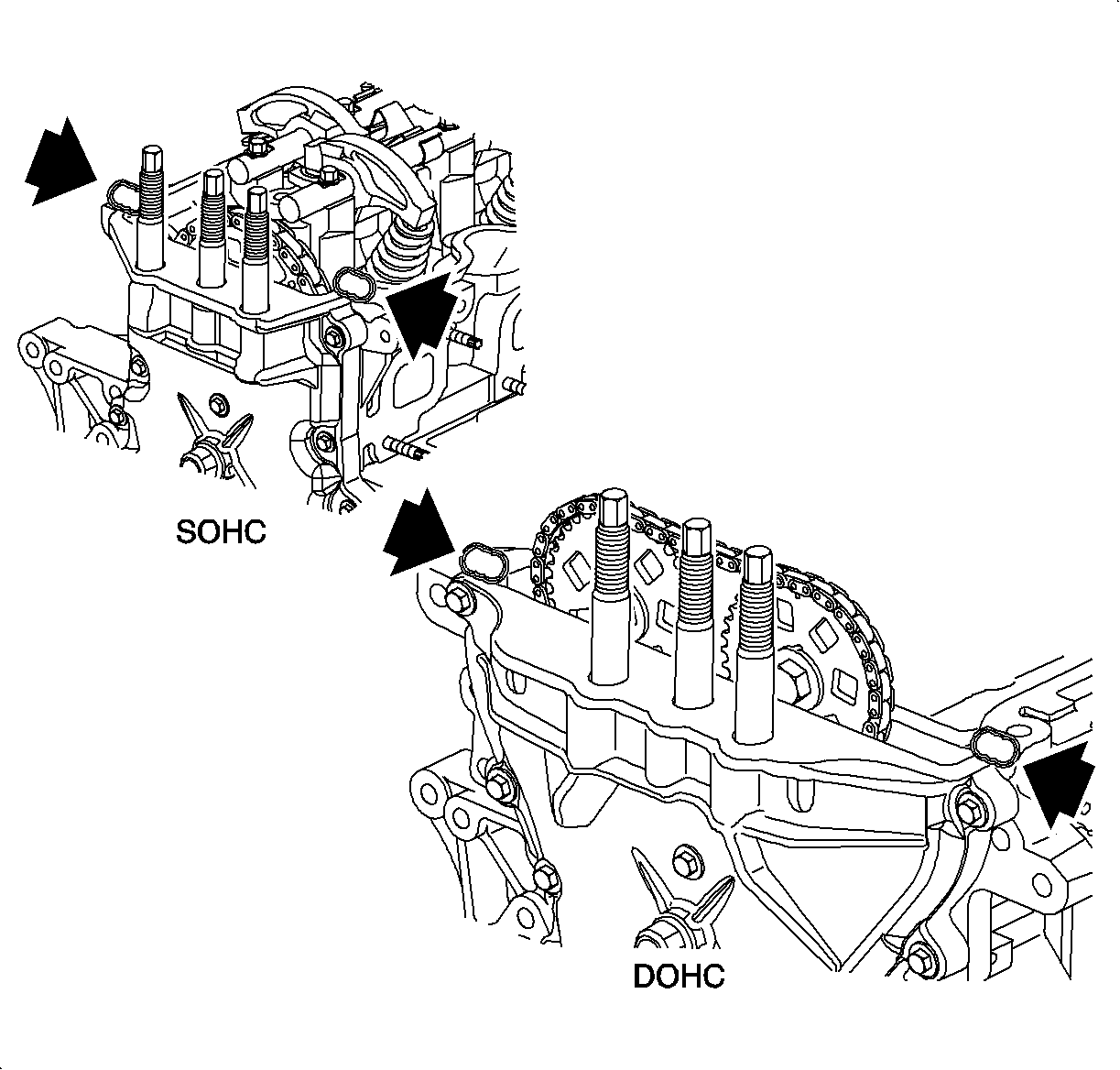 SOHC

DOHC