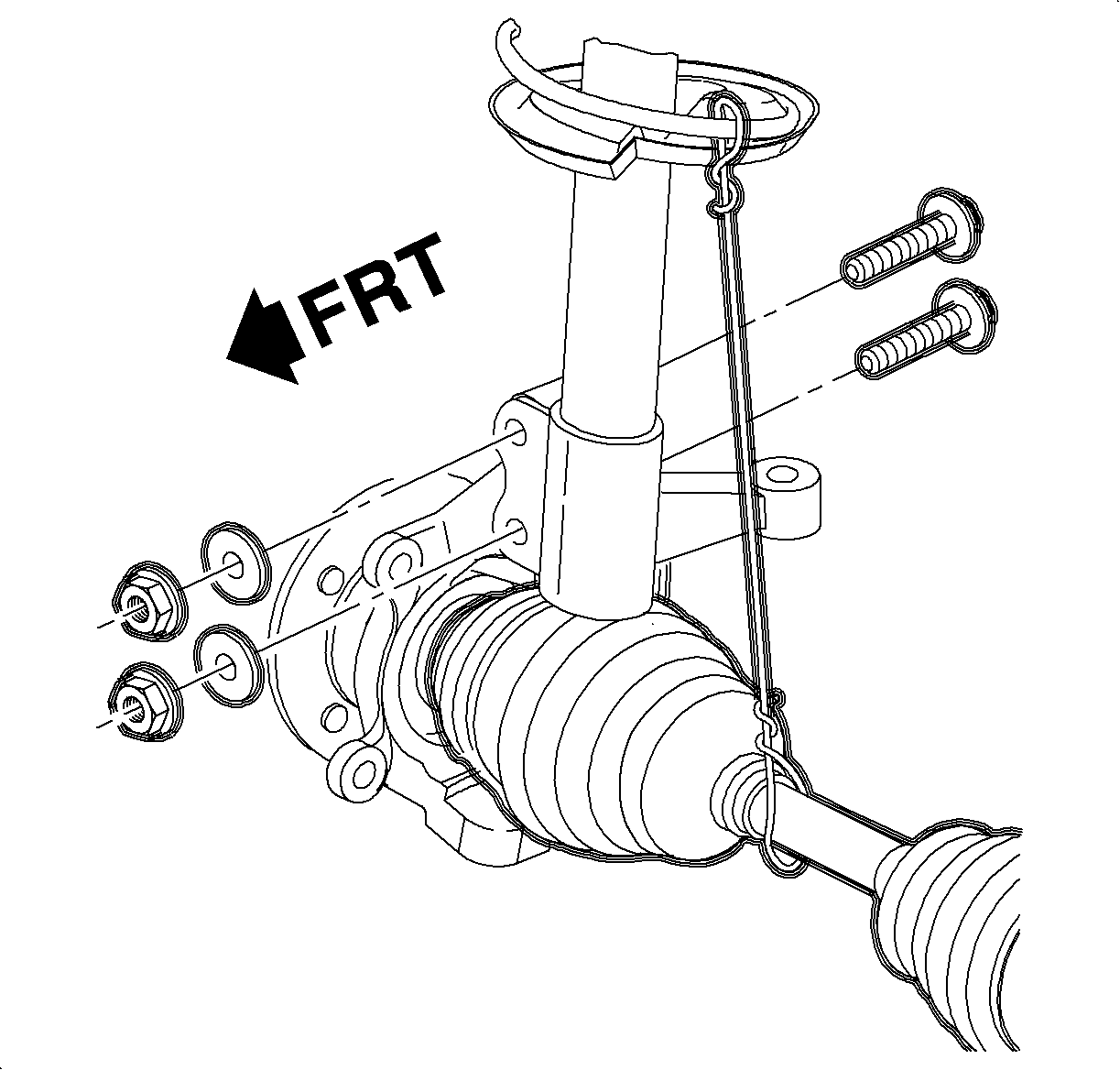 FRT