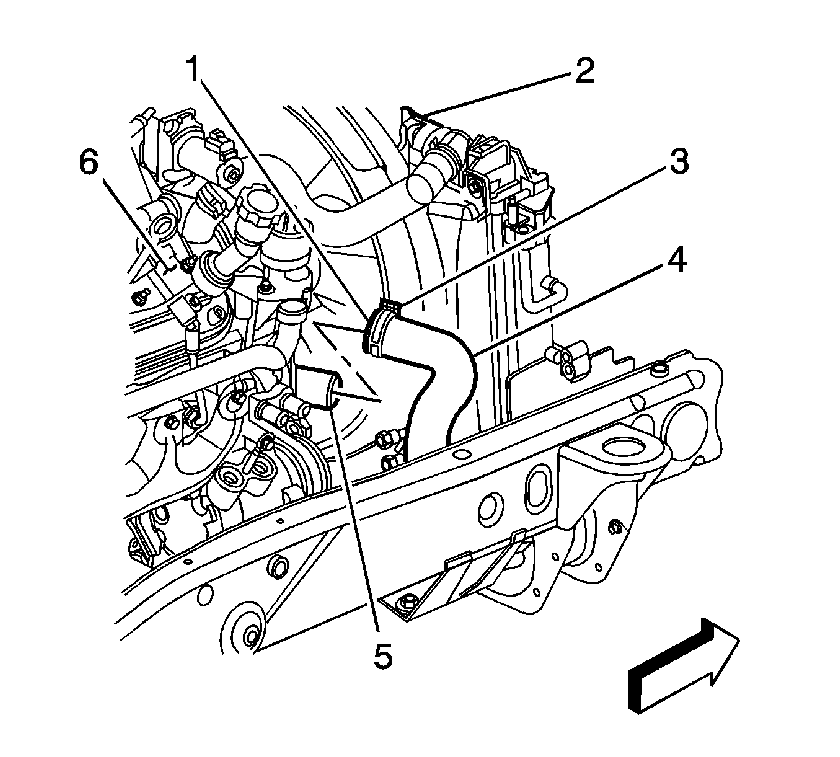 1
2
6
3
4
5