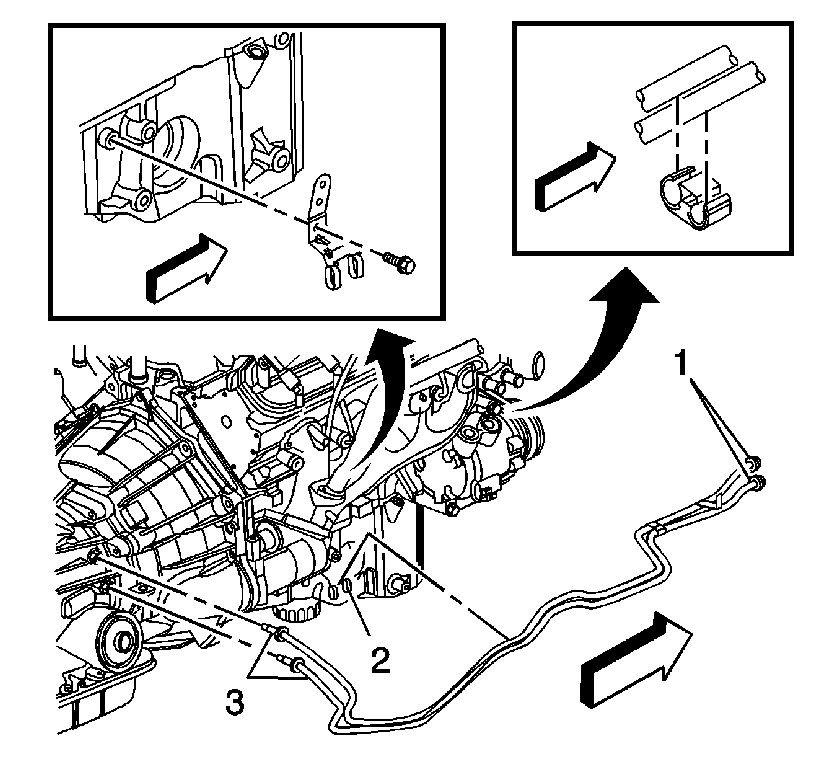 1

2

3