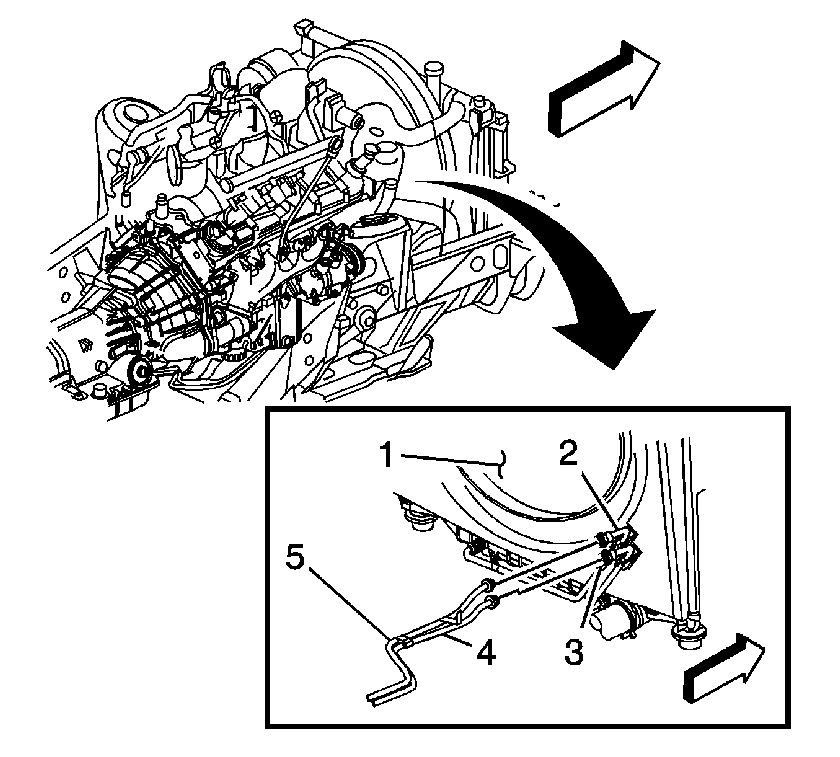 1
2
5
4
3