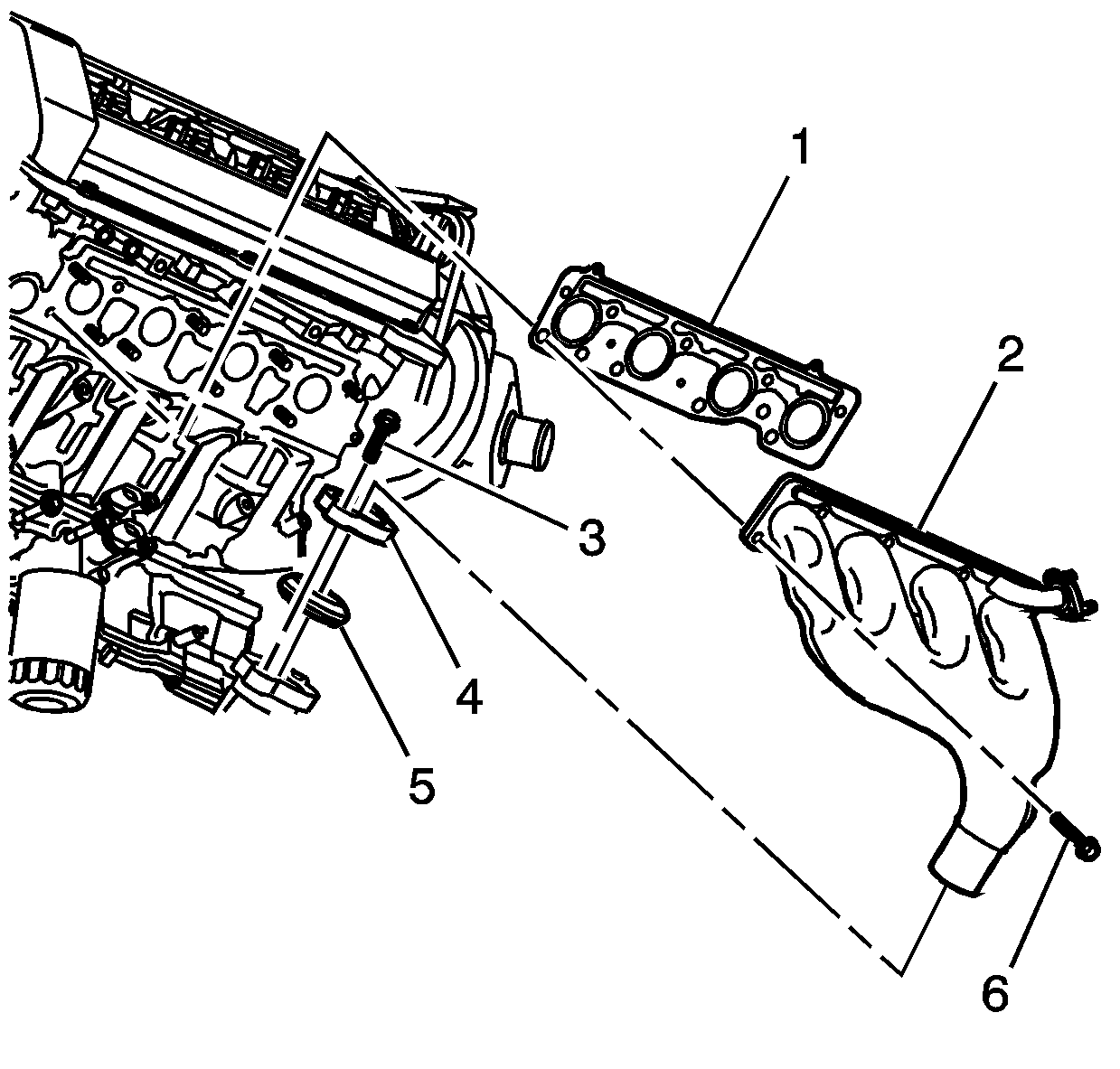 1
2
3
4
5
6